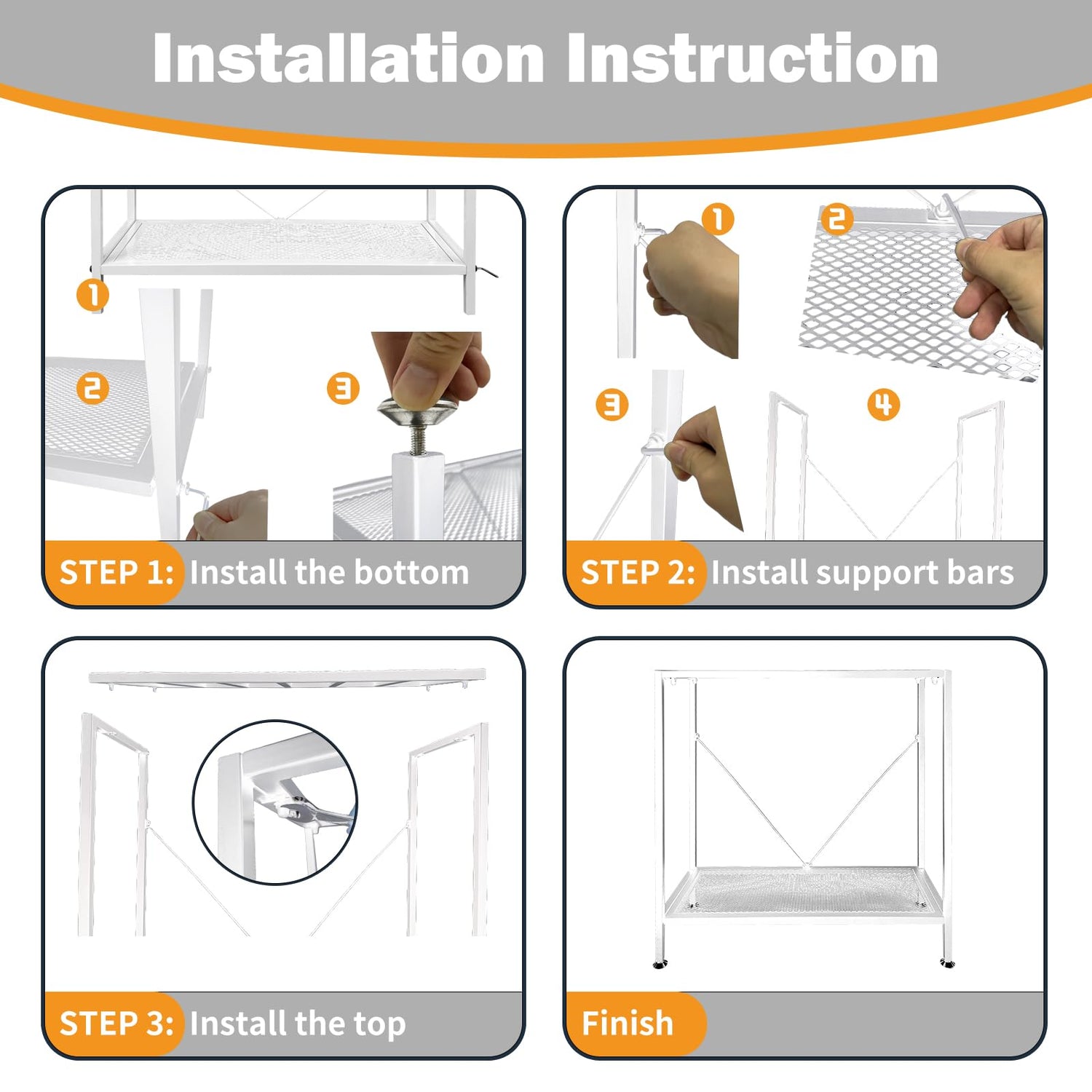 Installation Instruction

1

2

3

STEP 1: Install the bottom

1

2

3

4

STEP 2: Install support bars

STEP 3: Install the top

Finish