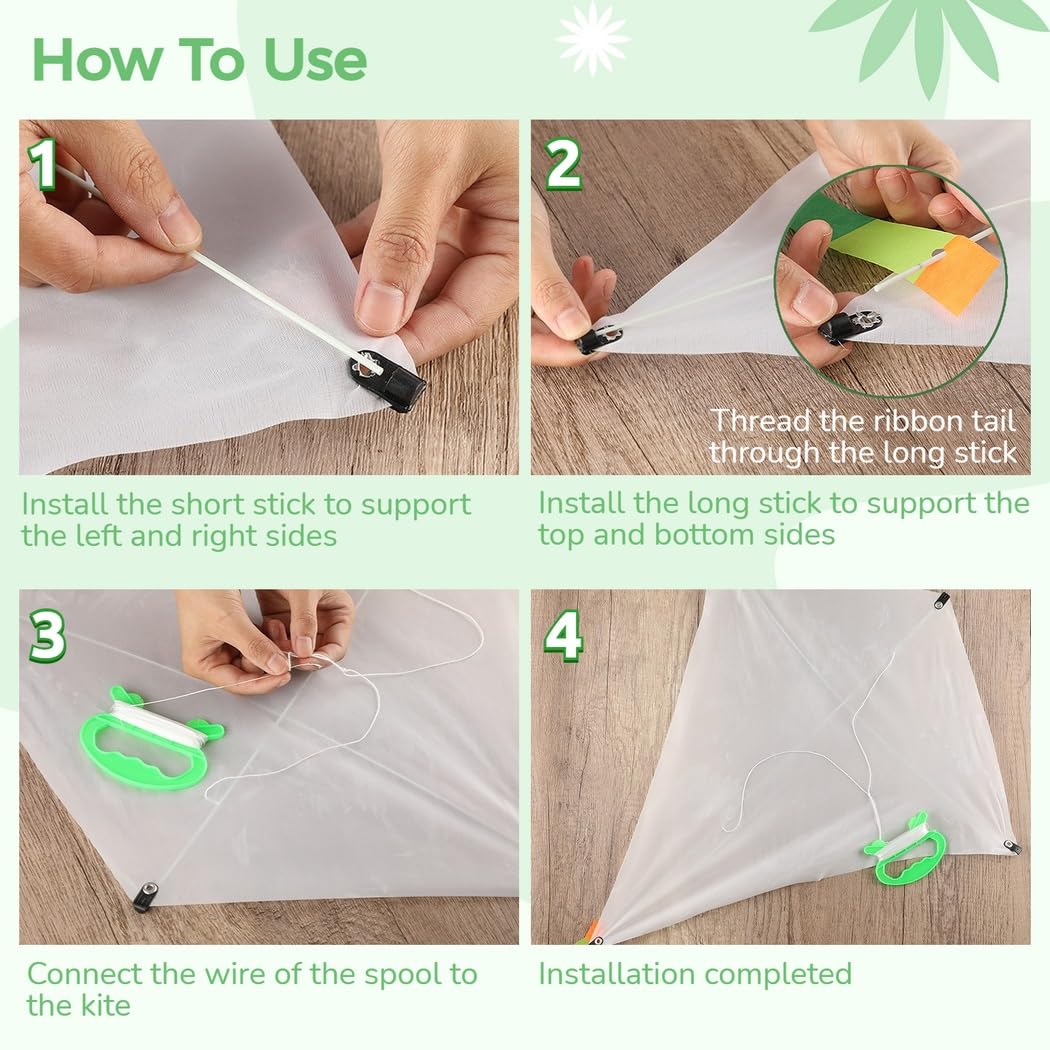 How To Use

1

Install the short stick to support the left and right sides

2

Thread the ribbon tail through the long stick

Install the long stick to support the top and bottom sides

3

Connect the wire of the spool to the kite

4

Installation completed