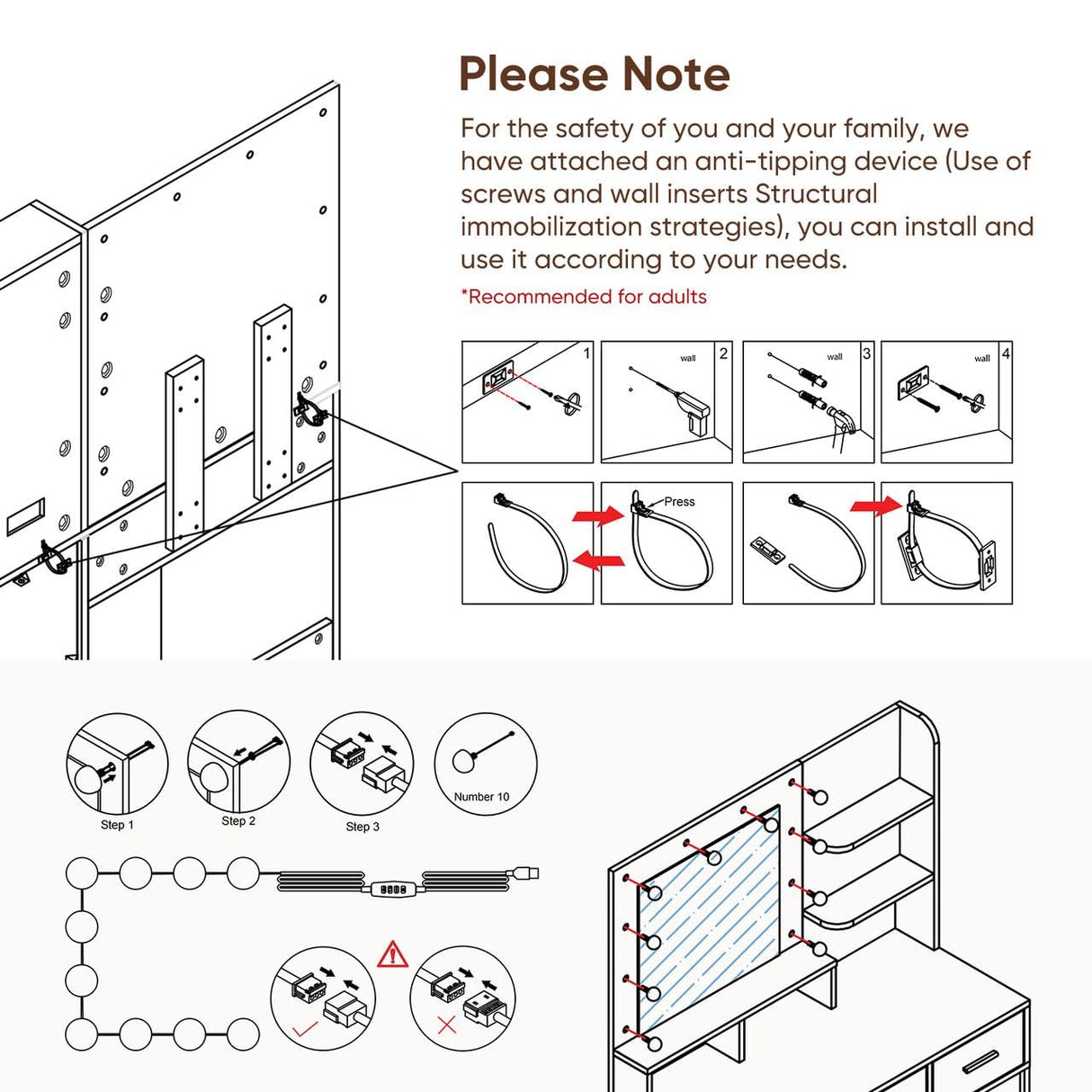 Please Note

For the safety of you and your family, we have attached an anti-tipping device (Use of screws and wall inserts Structural immobilization strategies), you can install and use it according to your needs.

*Recommended for adults

1

wall 2

wall 3

wall 4

Press

Step 1

Step 2

Step 3

Number 10