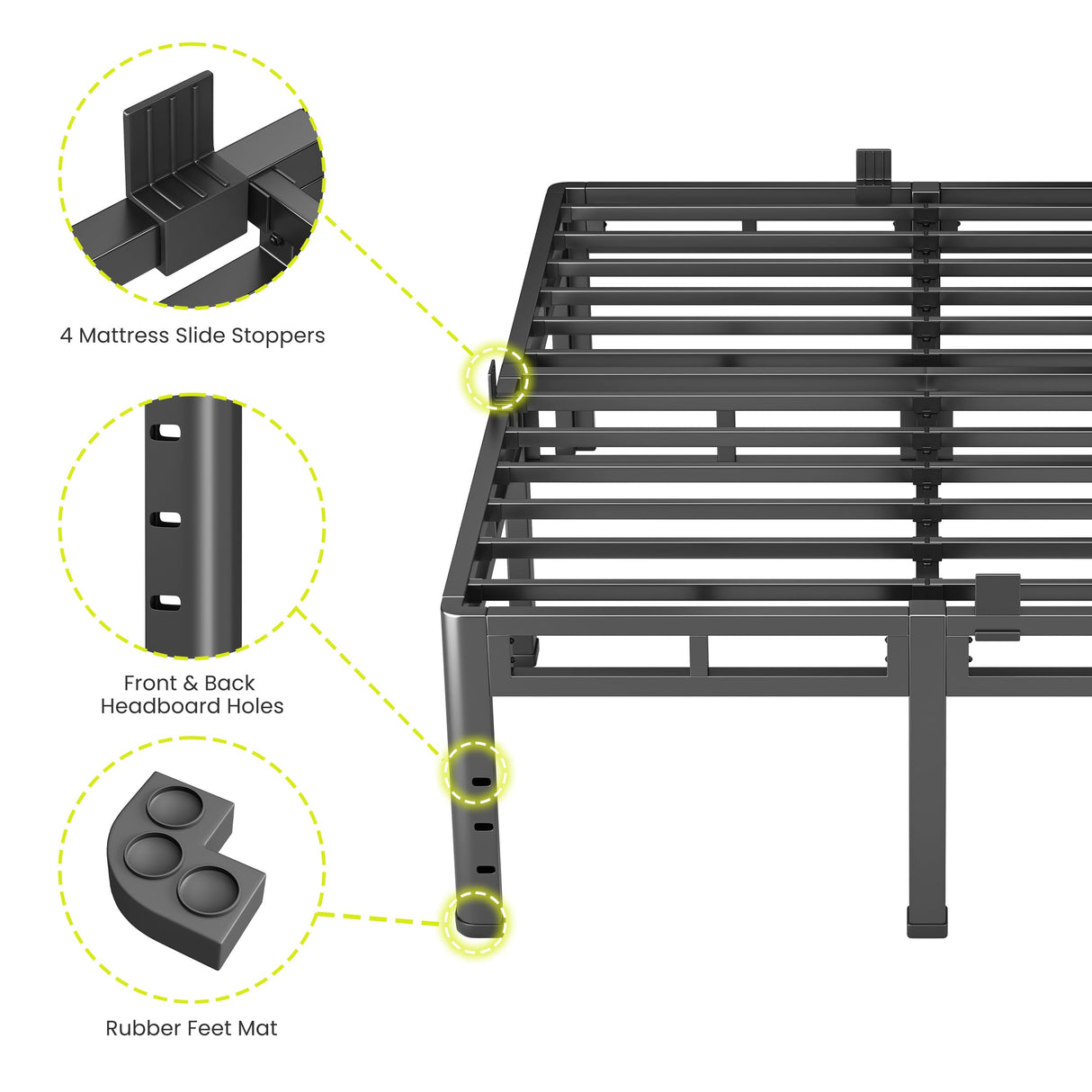 4 Mattress Slide Stoppers

Front & Back
Headboard Holes

Rubber Feet Mat