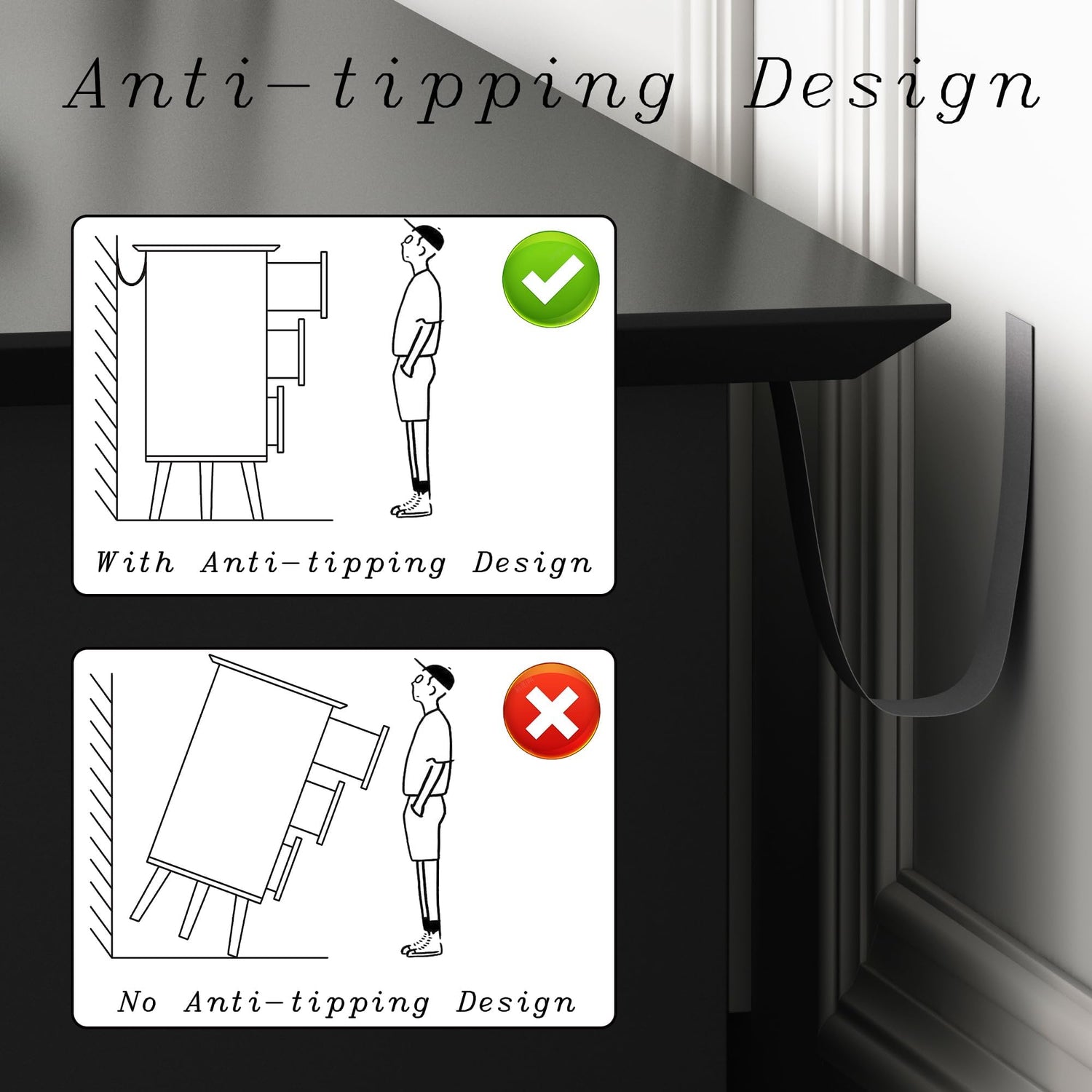 Anti-tipping Design

With Anti-tipping Design

No Anti-tipping Design