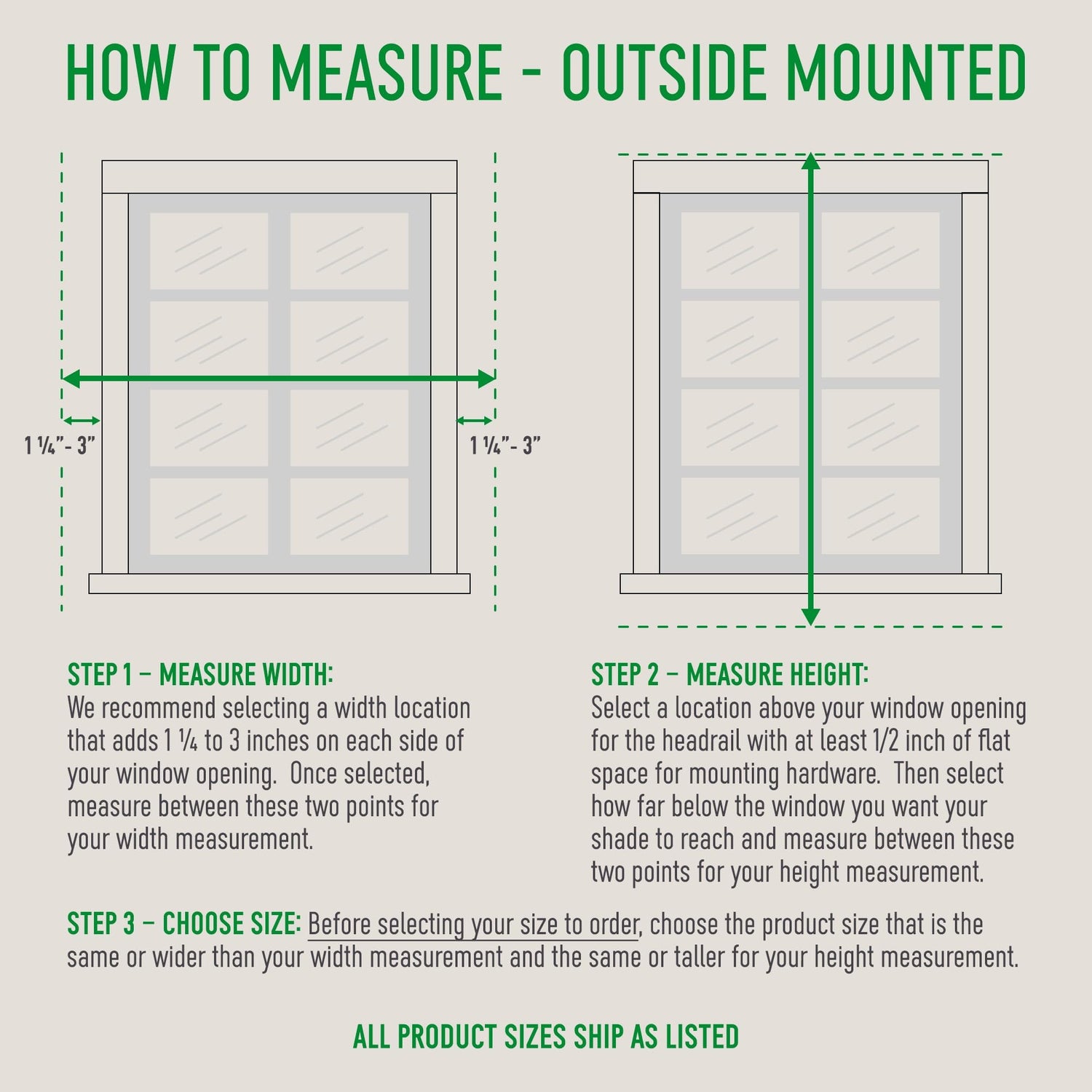 HOW TO MEASURE - OUTSIDE MOUNTED

1 ¼"- 3"

1 ¼"- 3"

STEP 1 – MEASURE WIDTH:
We recommend selecting a width location that adds 1 ¼ to 3 inches on each side of your window opening. Once selected, measure between these two points for your width measurement.

STEP 2 – MEASURE HEIGHT:
Select a location above your window opening for the headrail with at least 1/2 inch of flat space for mounting hardware. Then select how far below the window you want your shade to reach and measure between these two points for your height measurement.

STEP 3 – CHOOSE SIZE: Before selecting your size to order, choose the product size that is the same or wider than your width measurement and the same or taller for your height measurement.

ALL PRODUCT SIZES SHIP AS LISTED