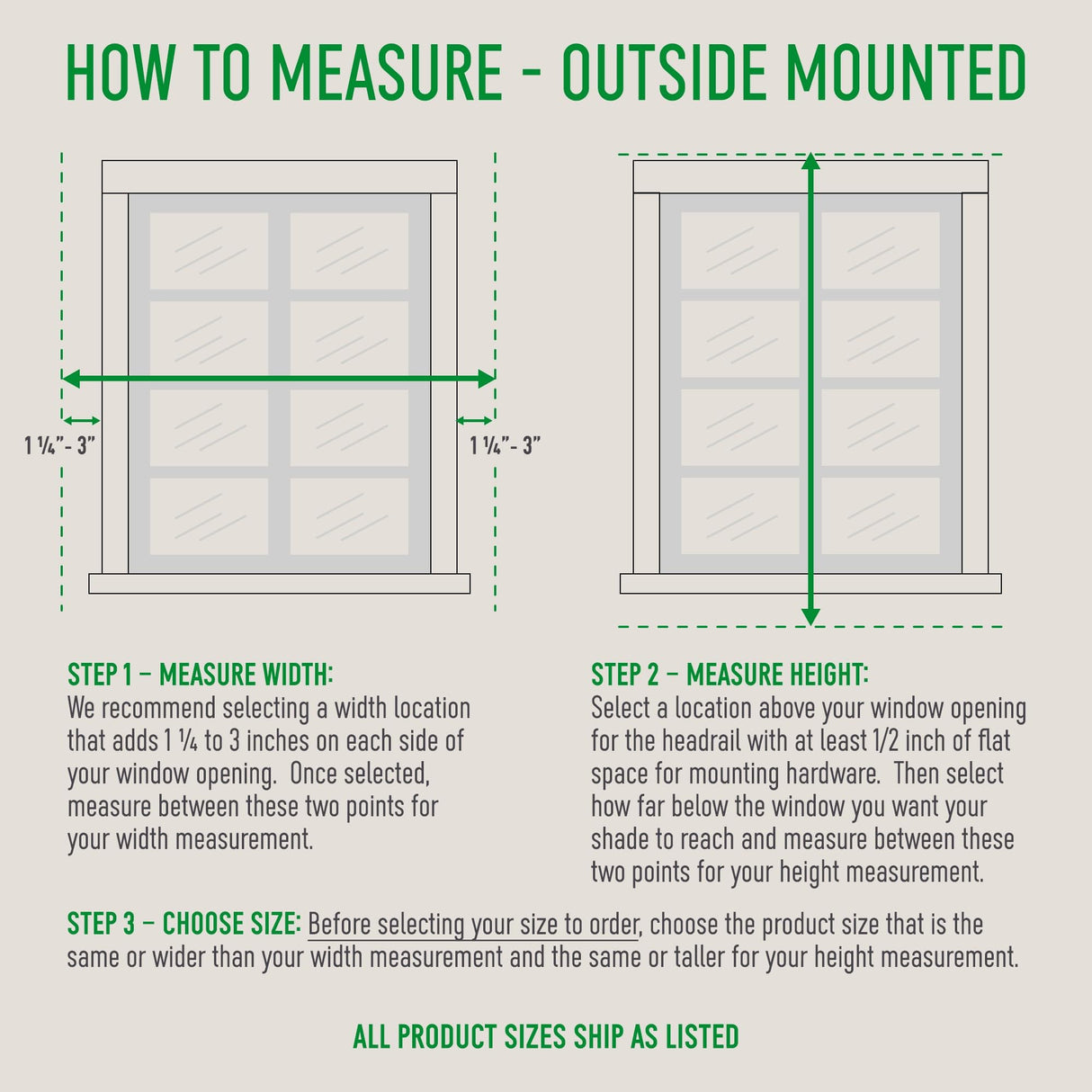 HOW TO MEASURE - OUTSIDE MOUNTED

1 ¼"- 3"

1 ¼"- 3"

STEP 1 – MEASURE WIDTH:
We recommend selecting a width location that adds 1 ¼ to 3 inches on each side of your window opening. Once selected, measure between these two points for your width measurement.

STEP 2 – MEASURE HEIGHT:
Select a location above your window opening for the headrail with at least 1/2 inch of flat space for mounting hardware. Then select how far below the window you want your shade to reach and measure between these two points for your height measurement.

STEP 3 – CHOOSE SIZE: Before selecting your size to order, choose the product size that is the same or wider than your width measurement and the same or taller for your height measurement.

ALL PRODUCT SIZES SHIP AS LISTED