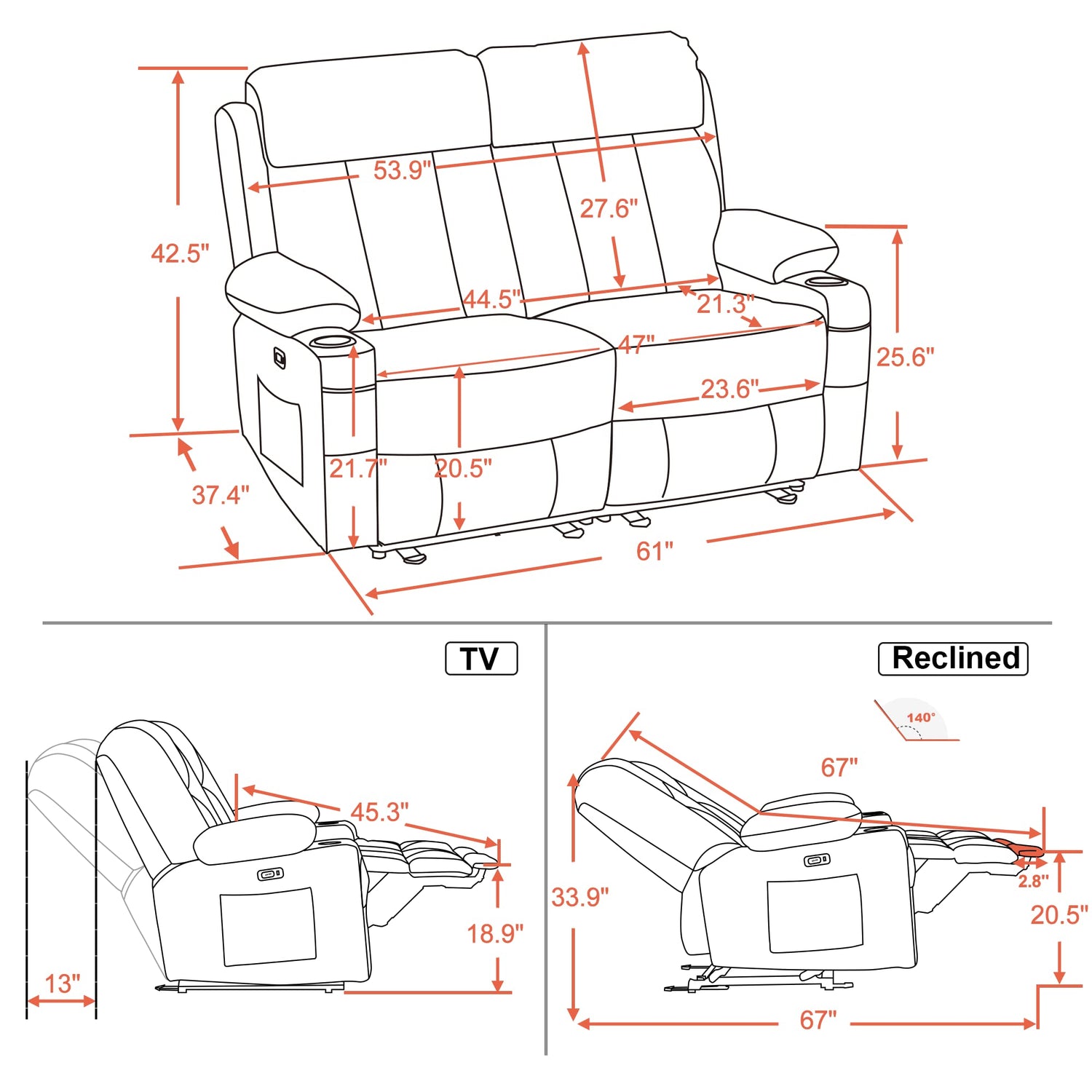 53.9"
27.6"
42.5"
44.5"
21.3"
47"
25.6"
23.6"
21.7"
20.5"
37.4"
61"

TV
45.3"
18.9"
13"

Reclined
140°
67"
33.9"
2.8"
20.5"
67"