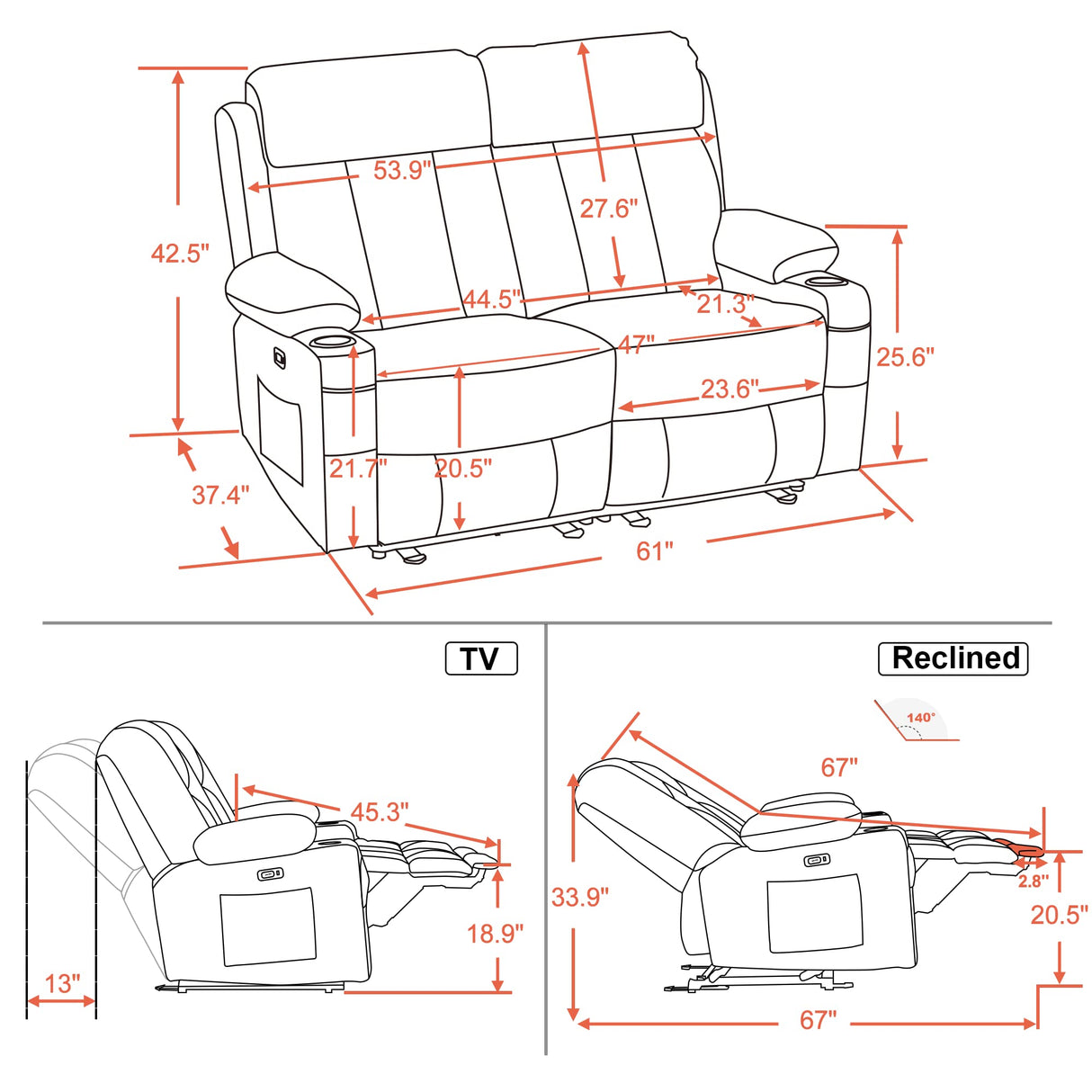 53.9"

27.6"

42.5"

44.5"

21.3"

47"

25.6"

23.6"

21.7"

20.5"

37.4"

61"

TV

45.3"

18.9"

13"

Reclined

140°

67"

33.9"

2.8"

20.5"

67"