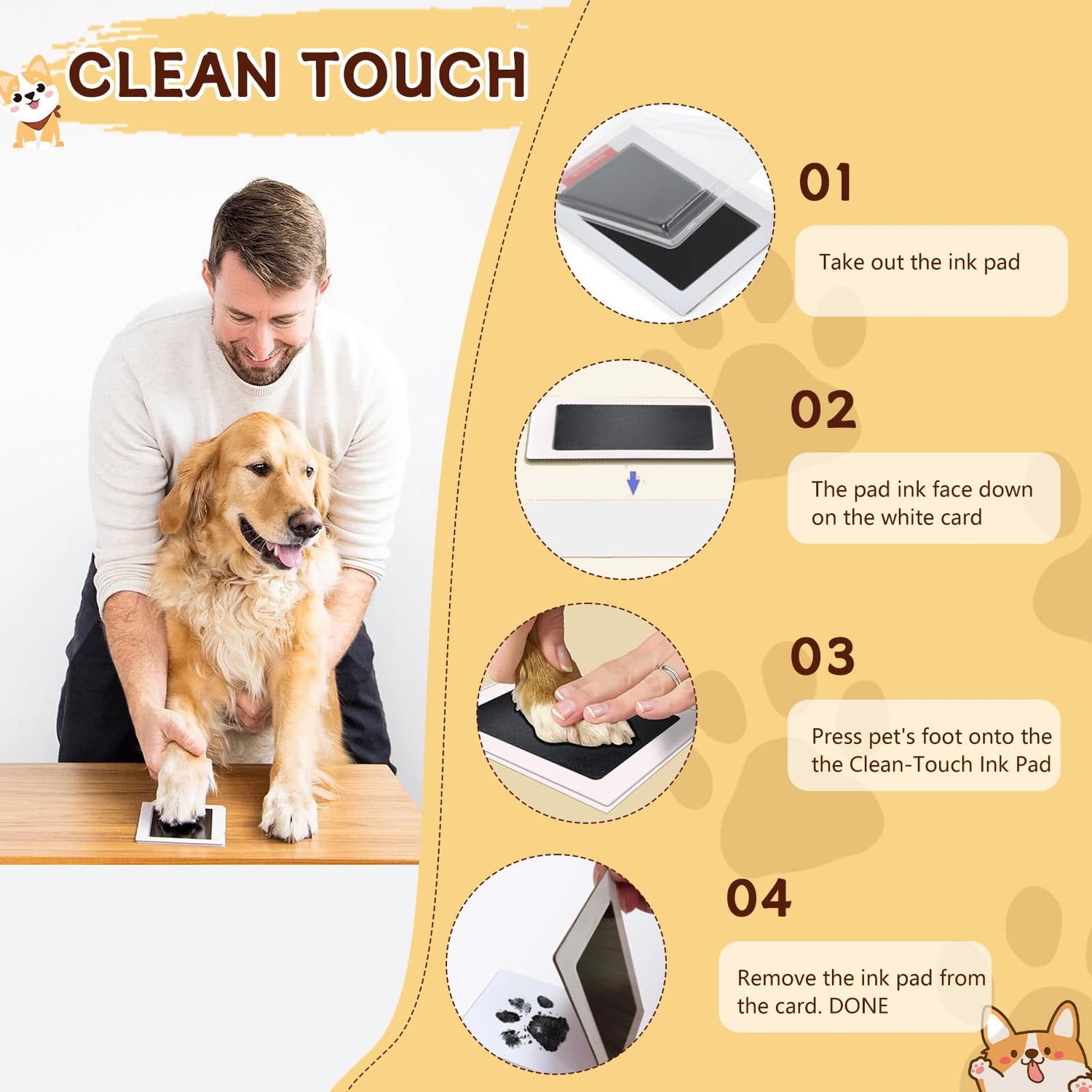 CLEAN TOUCH

01

Take out the ink pad

02

The pad ink face down on the white card

03

Press pet's foot onto the the Clean-Touch Ink Pad

04

Remove the ink pad from the card. DONE