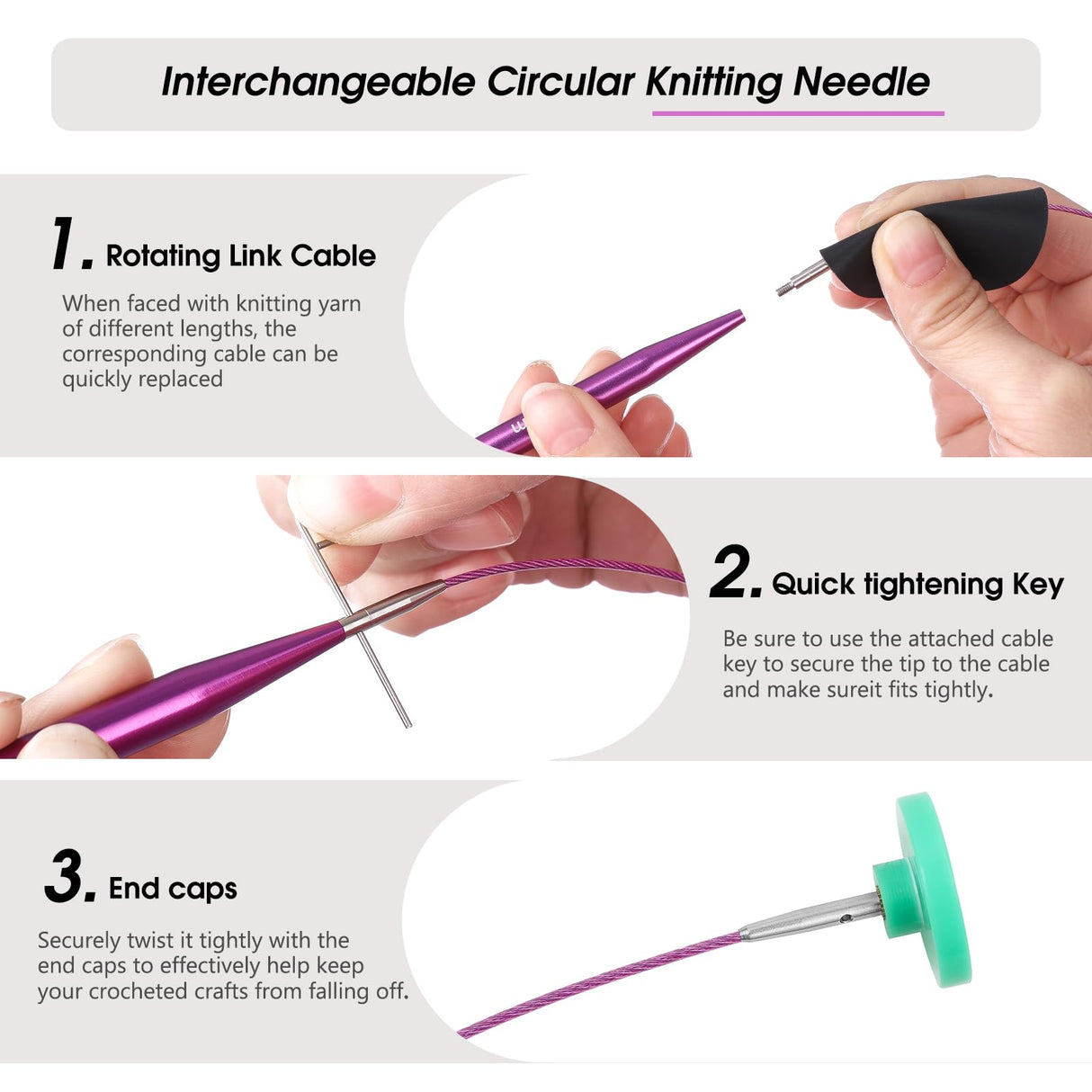 Interchangeable Circular Knitting Needle

1. Rotating Link Cable

When faced with knitting yarn of different lengths, the corresponding cable can be quickly replaced

2. Quick tightening Key

Be sure to use the attached cable key to secure the tip to the cable and make sureit fits tightly.

3. End caps

Securely twist it tightly with the end caps to effectively help keep your crocheted crafts from falling off.