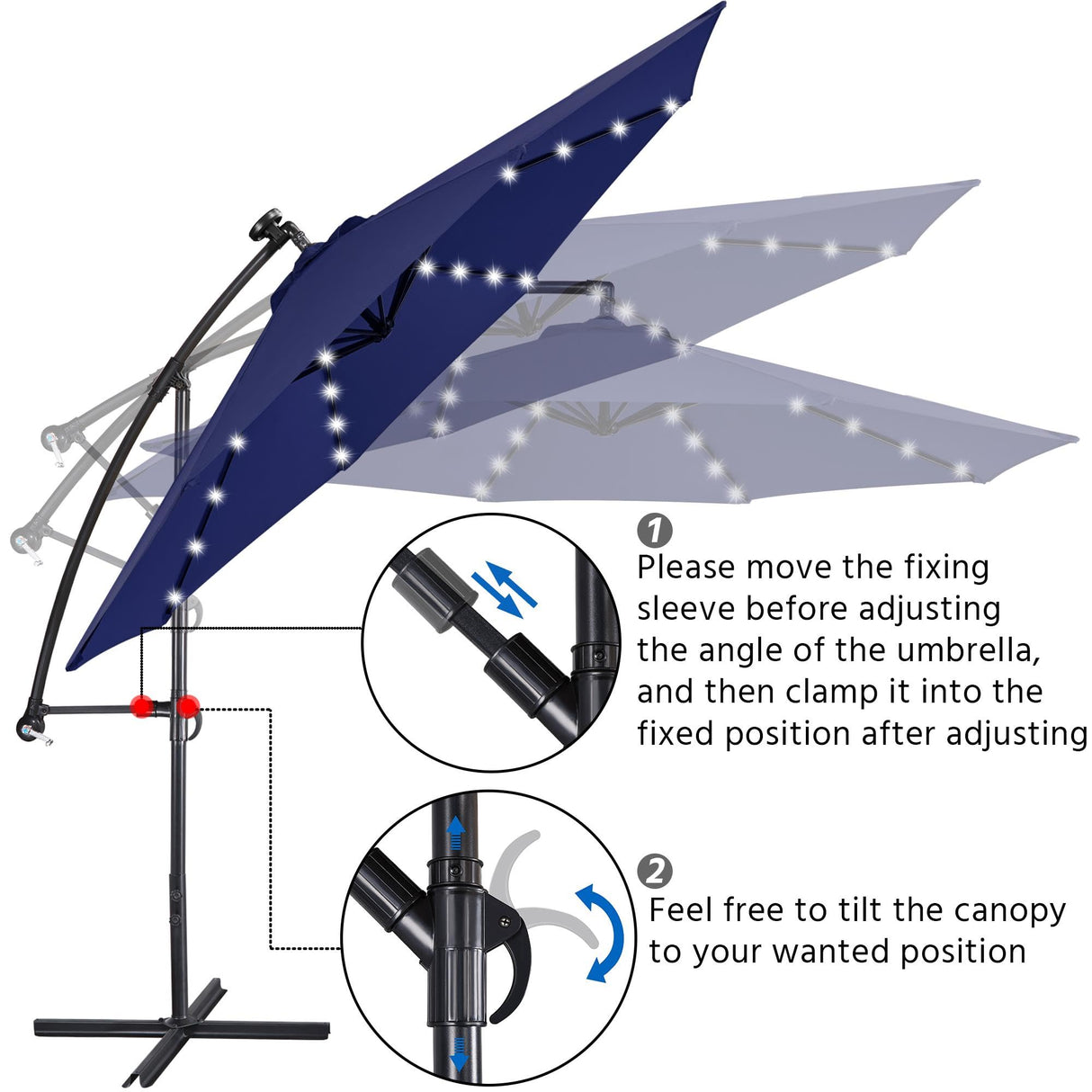 1
Please move the fixing sleeve before adjusting the angle of the umbrella, and then clamp it into the fixed position after adjusting

2
Feel free to tilt the canopy to your wanted position