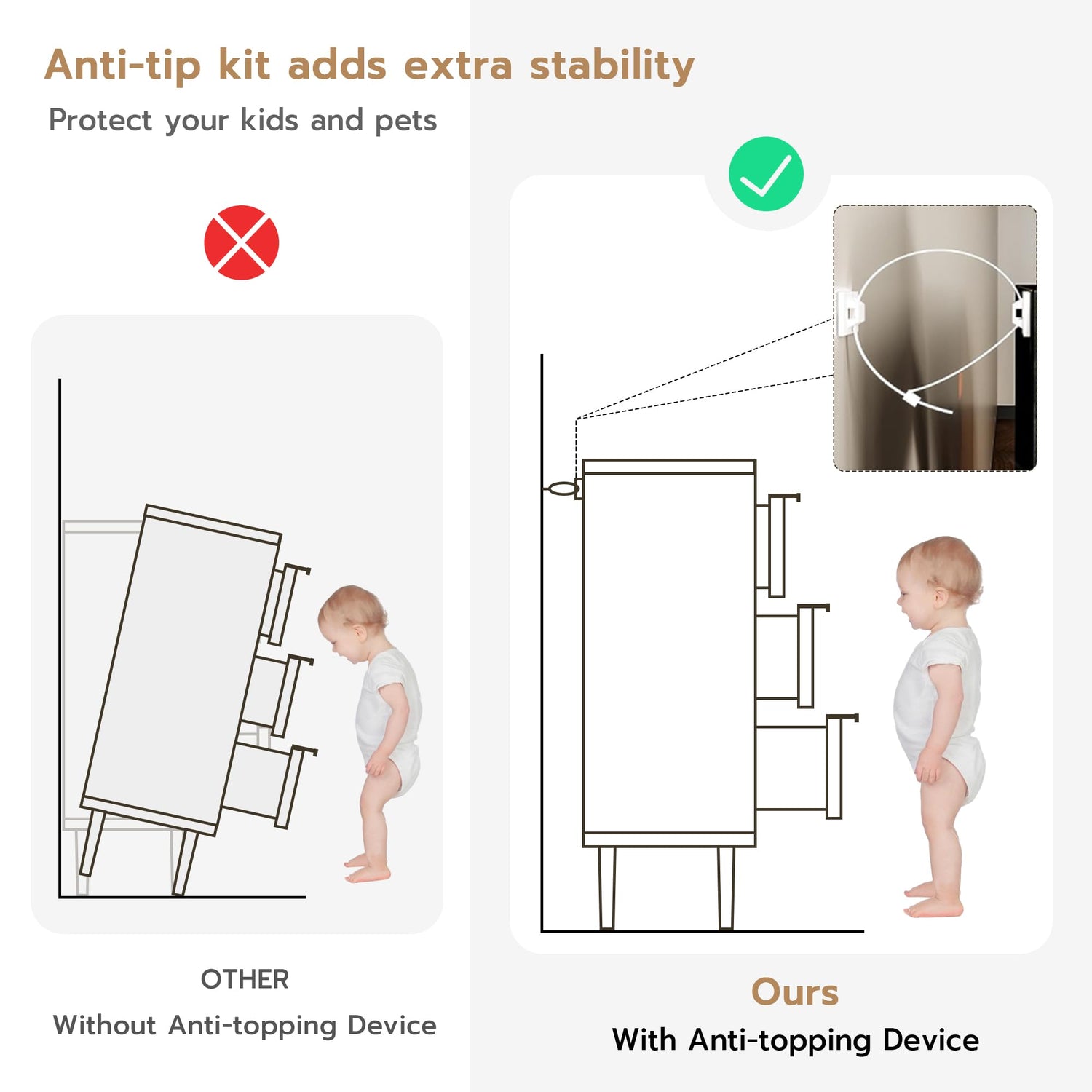 Anti-tip kit adds extra stability

Protect your kids and pets

OTHER

Without Anti-topping Device

Ours

With Anti-topping Device