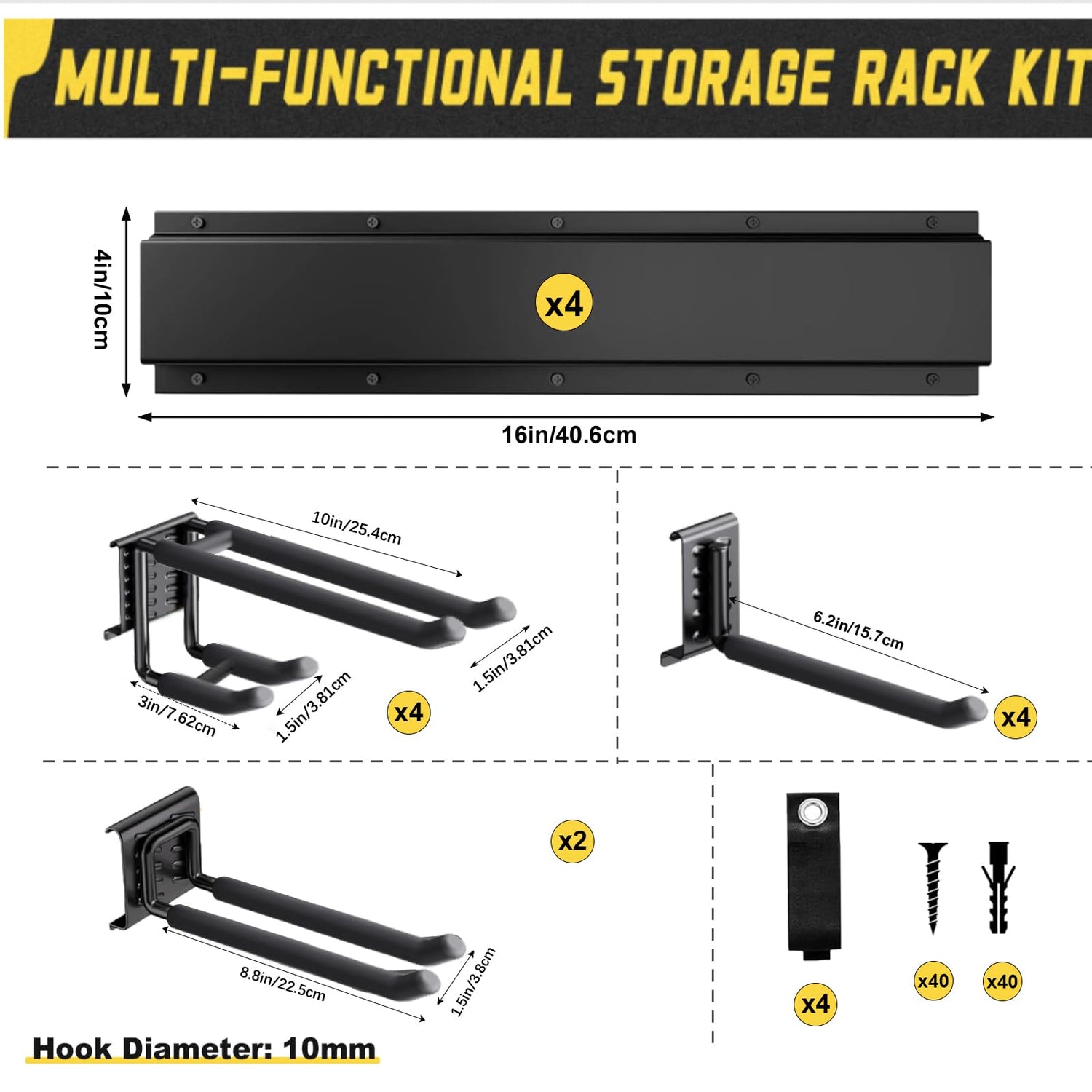 MULTI-FUNCTIONAL STORAGE RACK KIT

4in/10cm

x4

16in/40.6cm

10in/25.4cm

1.5in/3.81cm

3in/7.62cm

1.5in/3.81cm

x4

6.2in/15.7cm

x4

x2

8.8in/22.5cm

1.5in/3.8cm

x4

x40

x40

Hook Diameter: 10mm