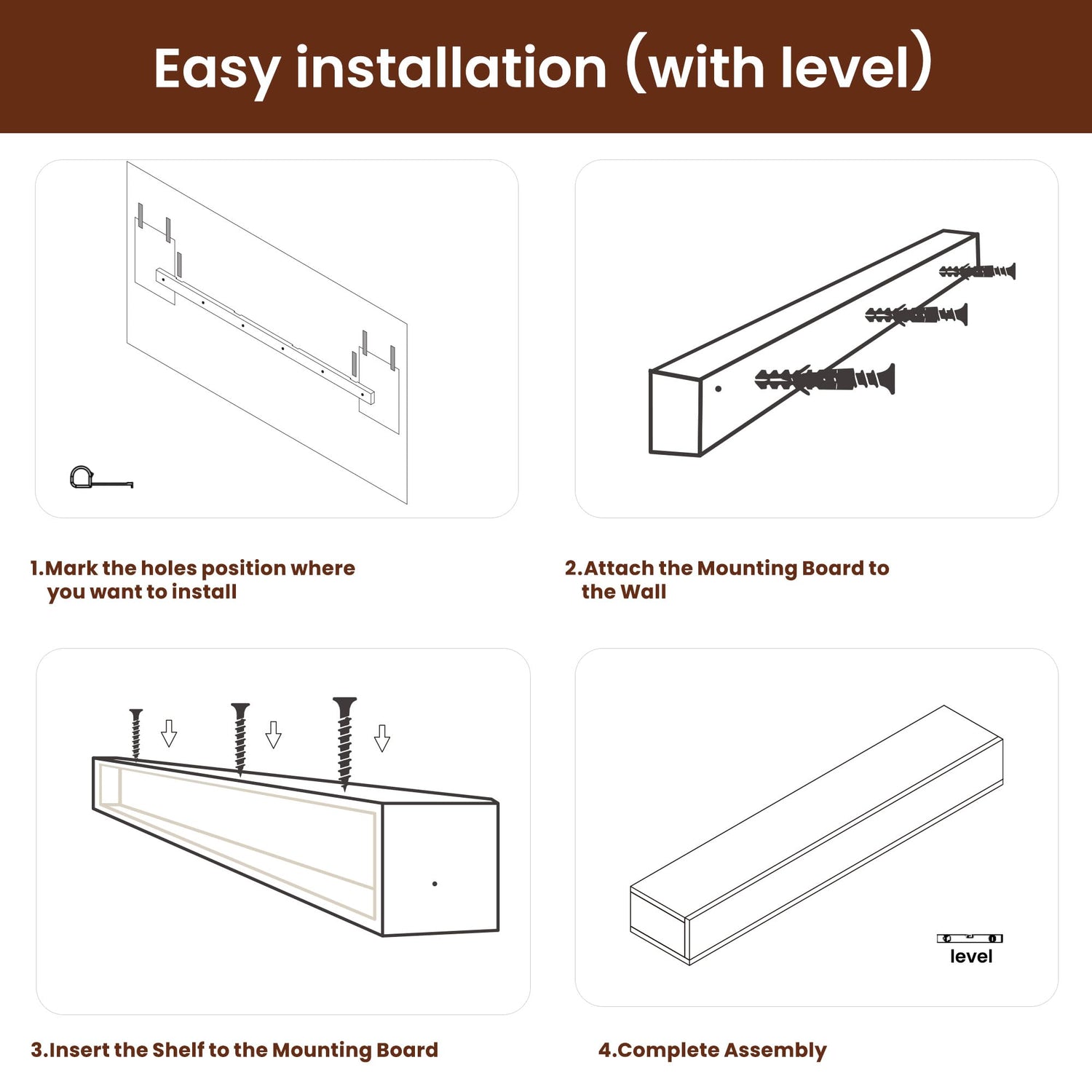 Easy installation (with level)

1.Mark the holes position where you want to install

2.Attach the Mounting Board to the Wall

3.Insert the Shelf to the Mounting Board

level

4.Complete Assembly