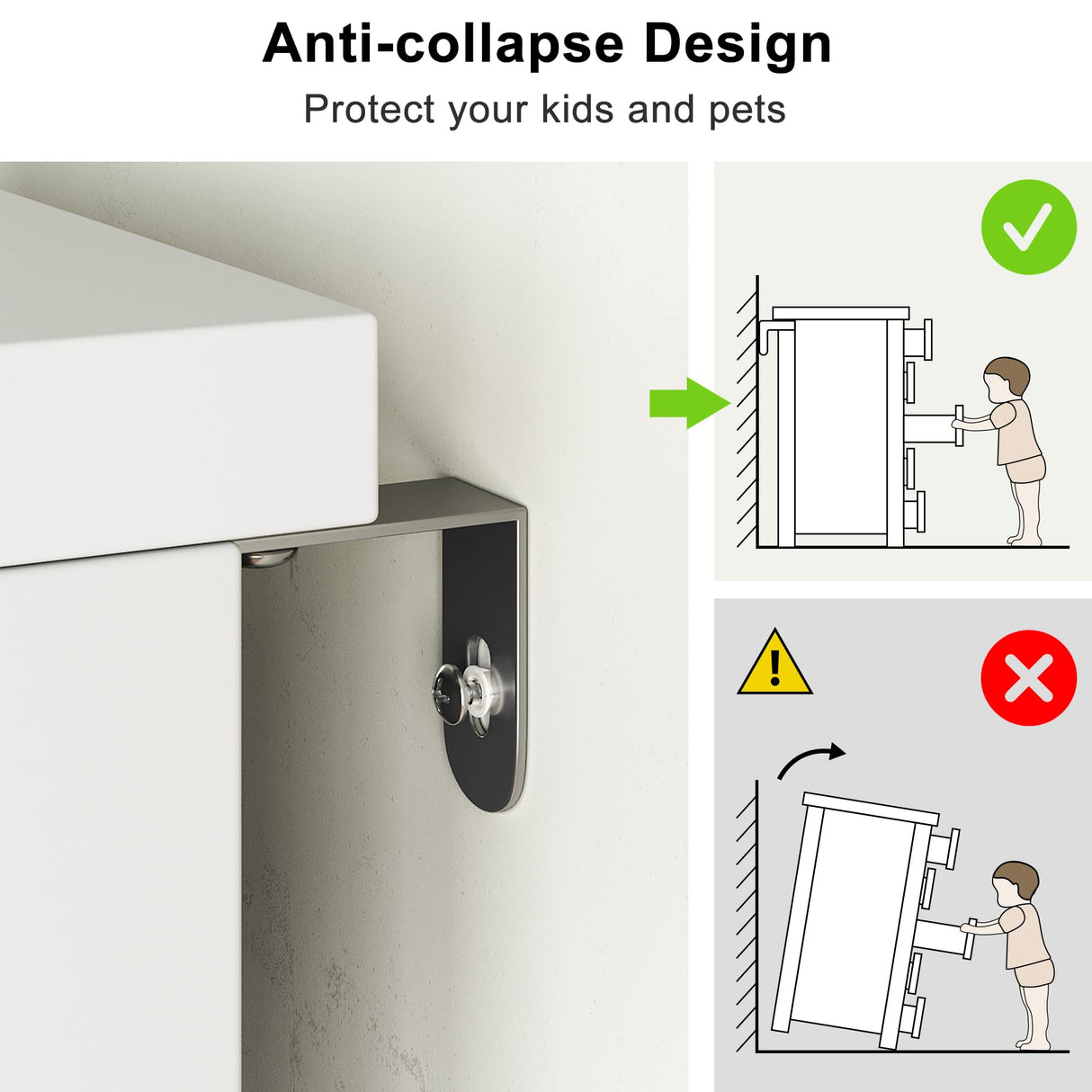 Anti-collapse Design

Protect your kids and pets