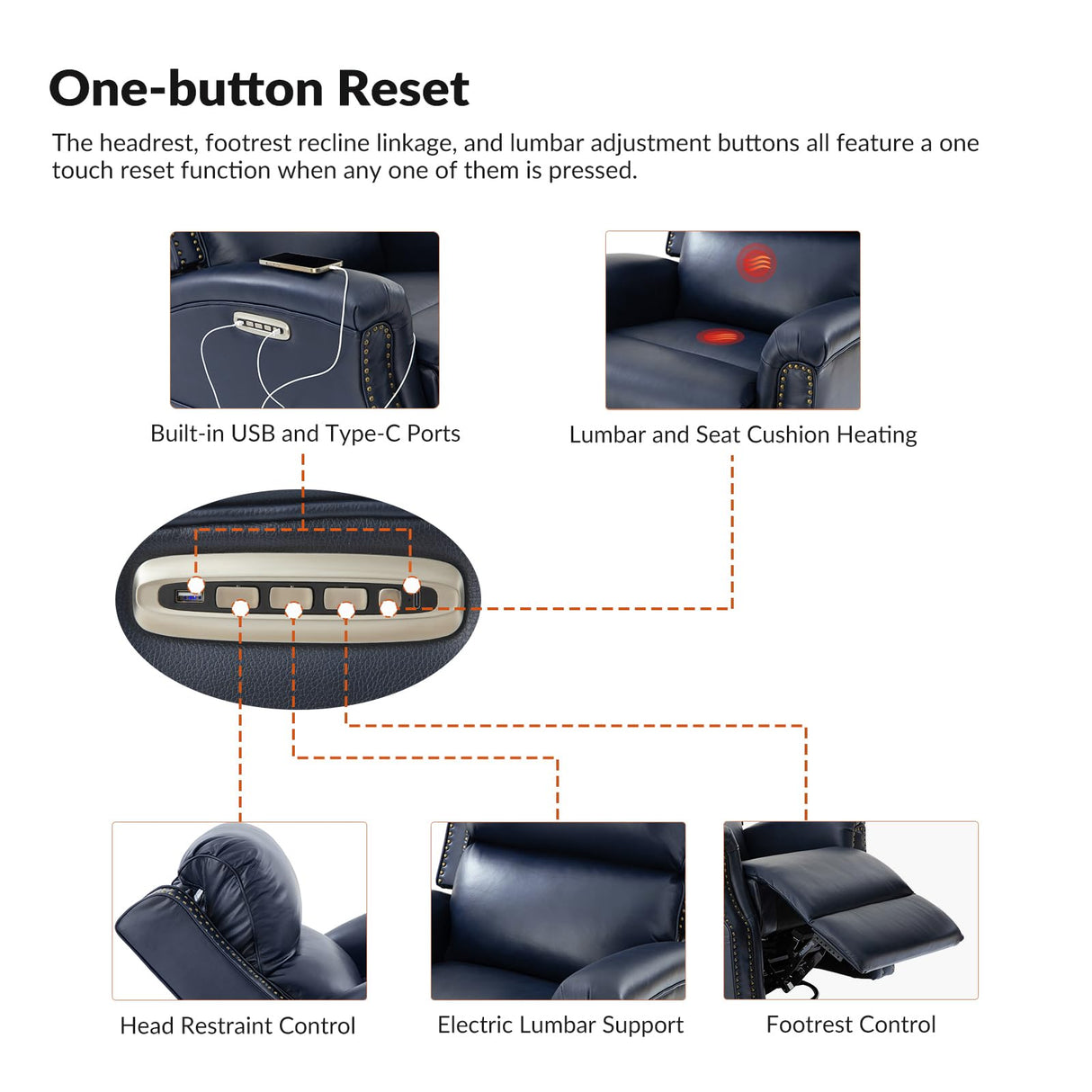 One-button Reset

The headrest, footrest recline linkage, and lumbar adjustment buttons all feature a one touch reset function when any one of them is pressed.

Built-in USB and Type-C Ports

Lumbar and Seat Cushion Heating

Head Restraint Control

Electric Lumbar Support

Footrest Control