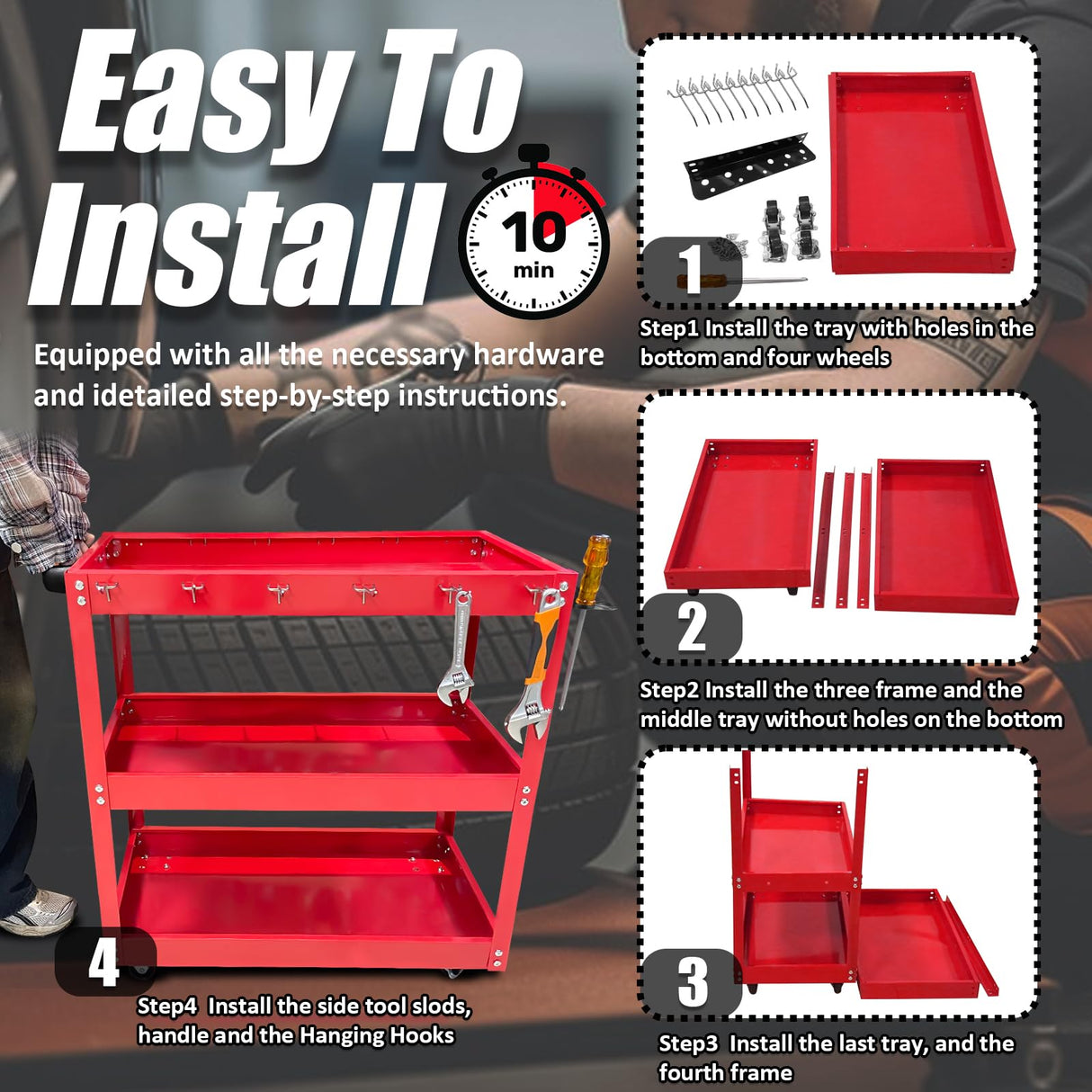 Easy To Install

10 min

Equipped with all the necessary hardware and idetailed step-by-step instructions.

1

Step1 Install the tray with holes in the bottom and four wheels

2

Step2 Install the three frame and the middle tray without holes on the bottom

3

Step3 Install the last tray, and the fourth frame

4

Step4 Install the side tool slods, handle and the Hanging Hooks