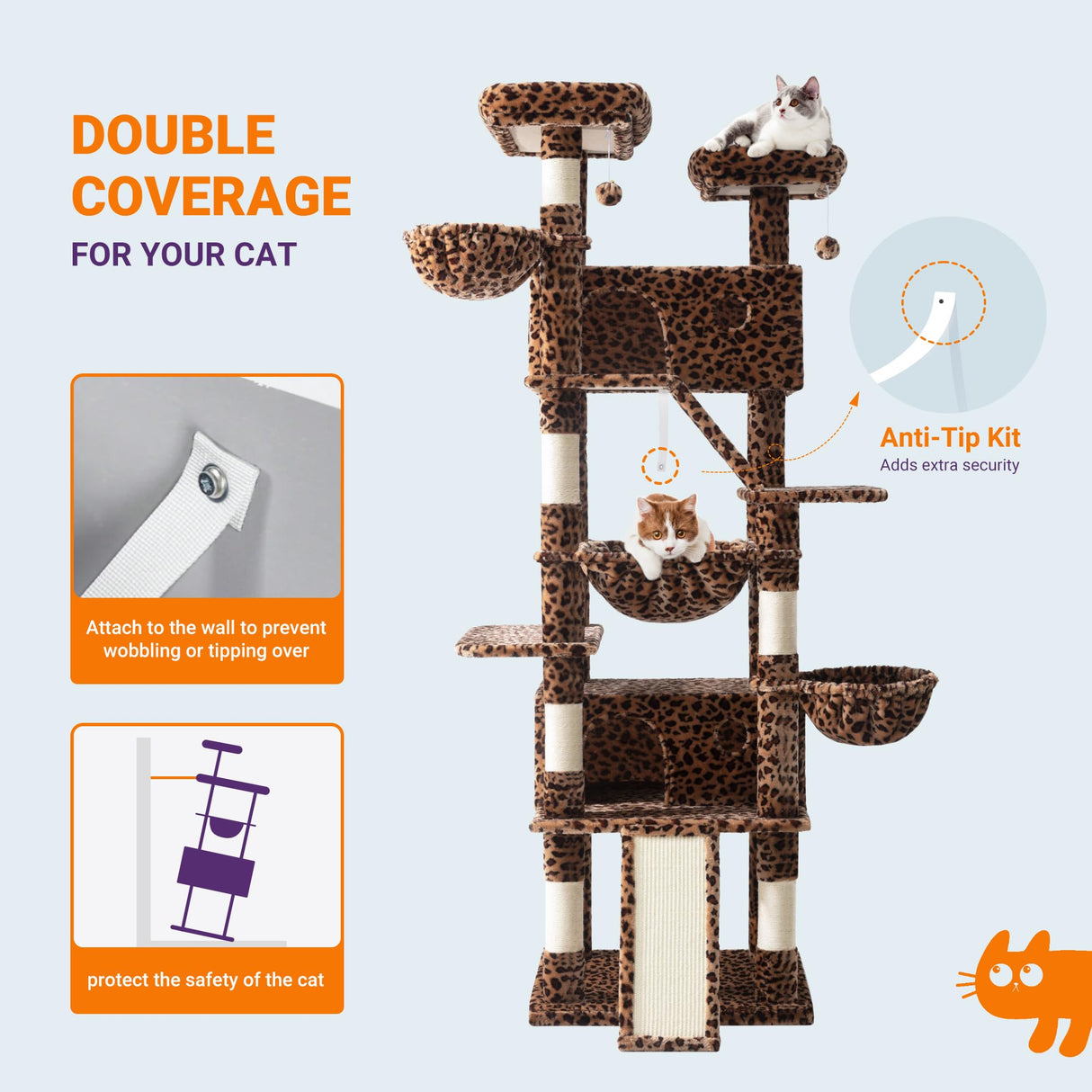 DOUBLE COVERAGE
FOR YOUR CAT

Attach to the wall to prevent wobbling or tipping over

protect the safety of the cat

Anti-Tip Kit
Adds extra security