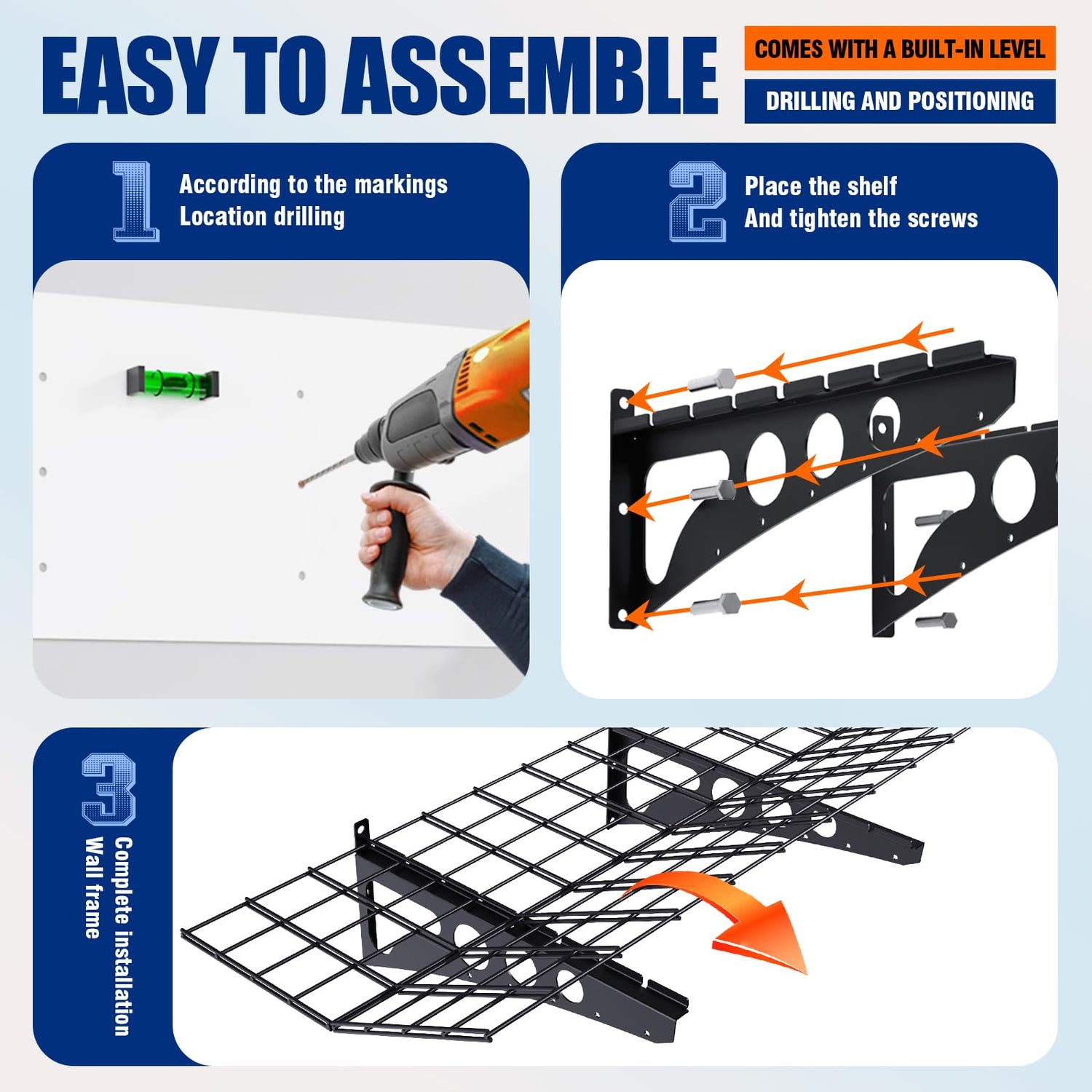 EASY TO ASSEMBLE

COMES WITH A BUILT-IN LEVEL

DRILLING AND POSITIONING

1
According to the markings
Location drilling

2
Place the shelf
And tighten the screws

3
Complete installation
Wall frame