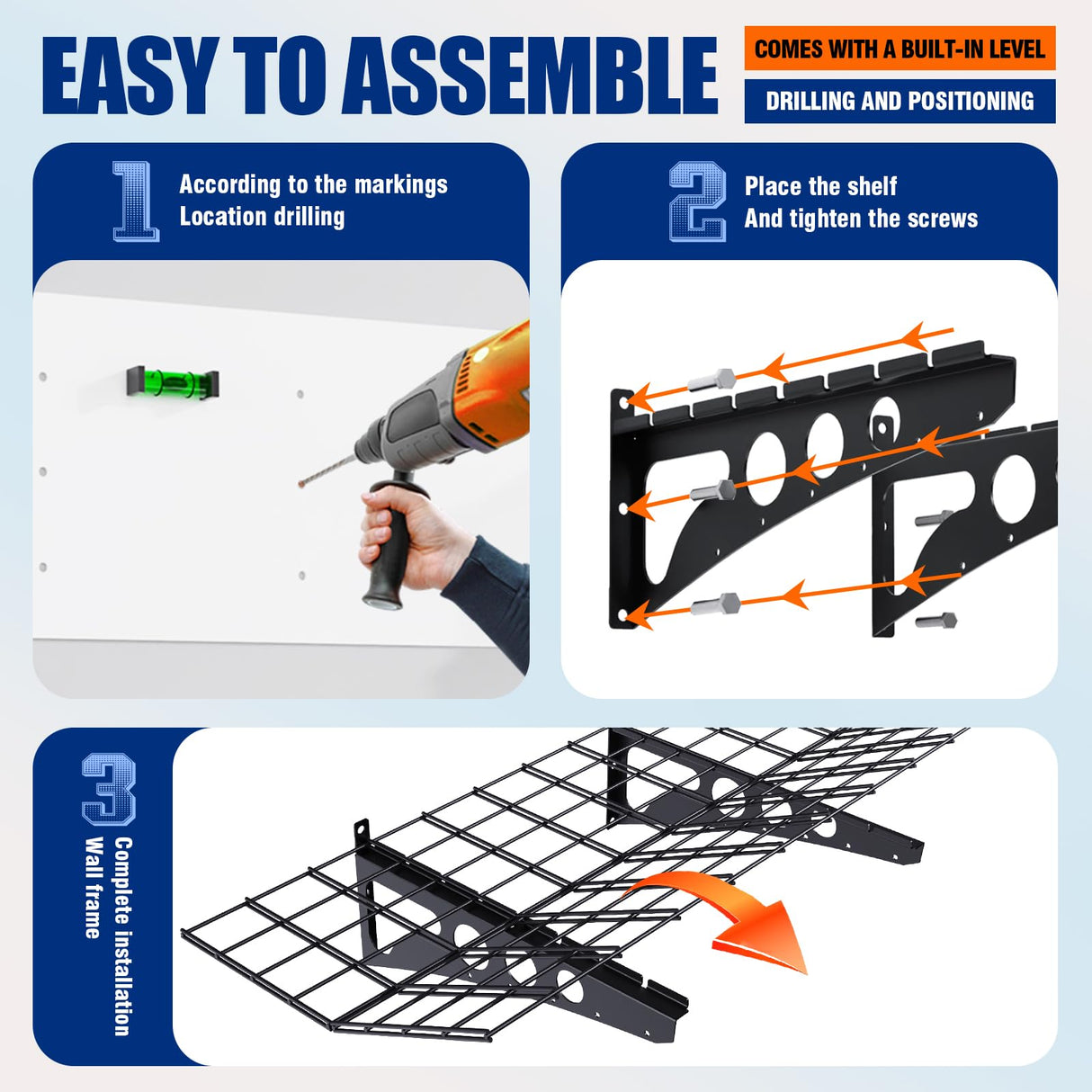 EASY TO ASSEMBLE

COMES WITH A BUILT-IN LEVEL

DRILLING AND POSITIONING

1 According to the markings Location drilling

2 Place the shelf And tighten the screws

3 Complete installation Wall frame