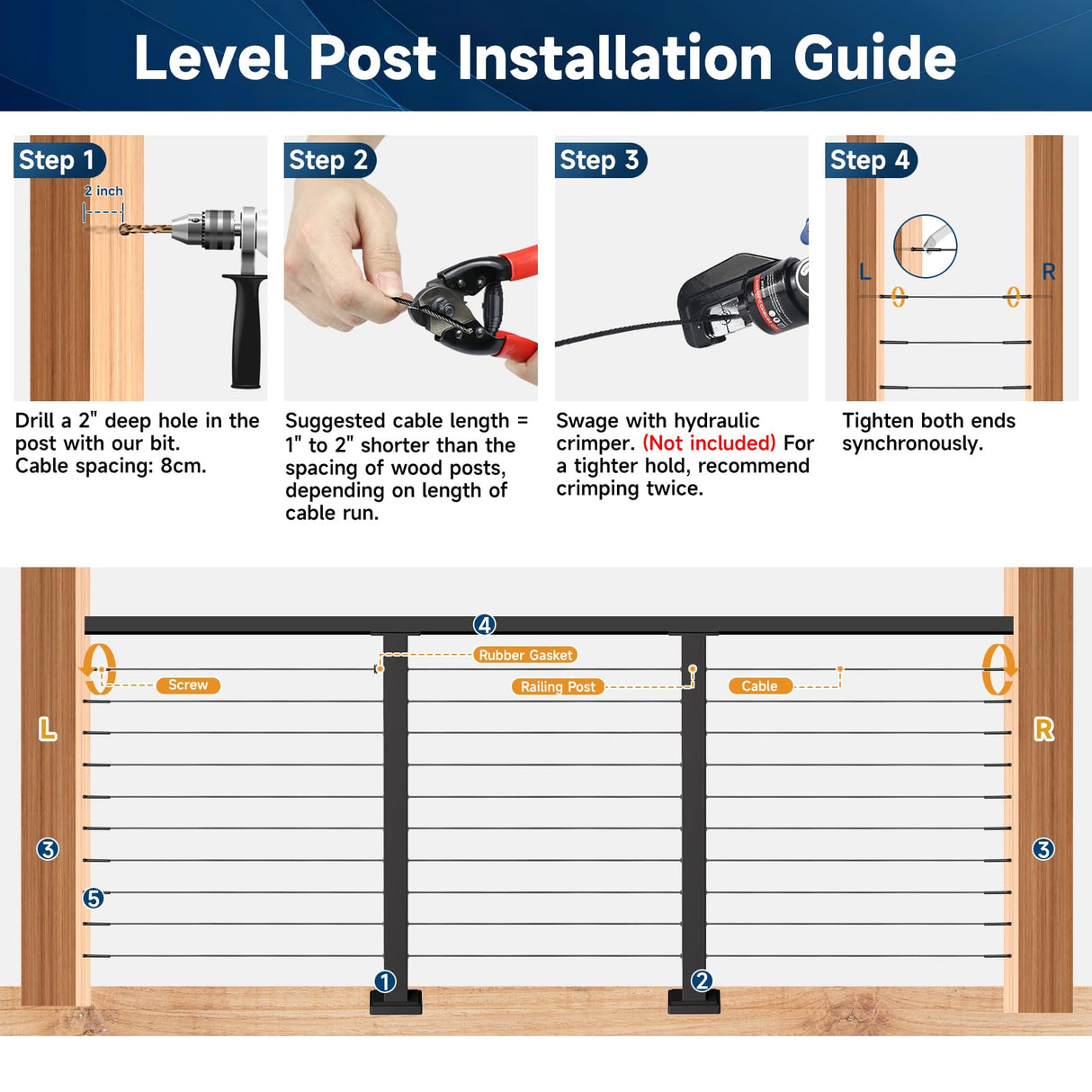 Level Post Installation Guide

Step 1

2 inch

Drill a 2" deep hole in the post with our bit.
Cable spacing: 8cm.

Step 2

Suggested cable length = 1" to 2" shorter than the spacing of wood posts, depending on length of cable run.

Step 3

Swage with hydraulic crimper. (Not included) For a tighter hold, recommend crimping twice.

Step 4

L

R

Tighten both ends synchronously.

4

Rubber Gasket

Screw

Railing Post

Cable

L

R

3

3

5

1

2