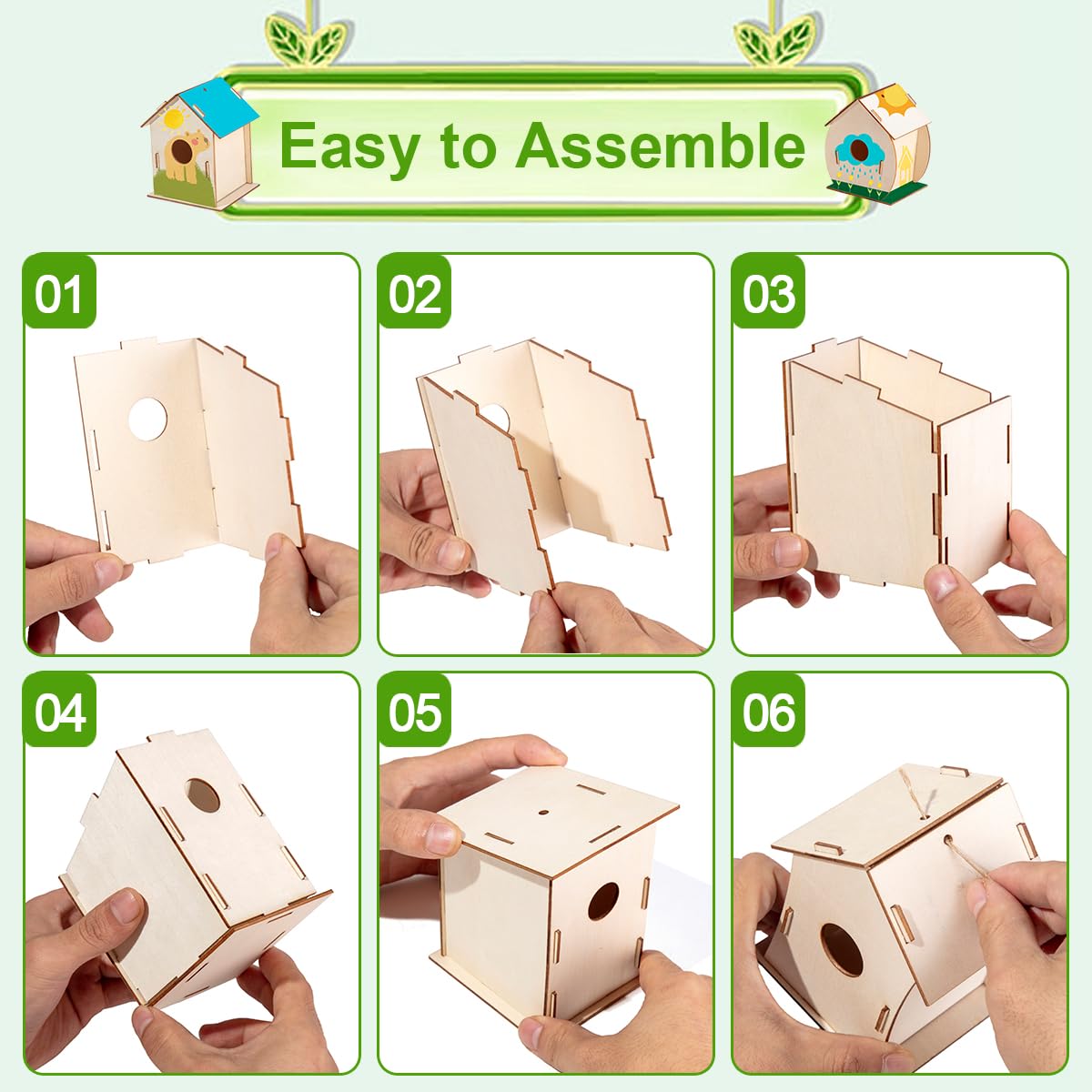 Easy to Assemble

01

02

03

04

05

06