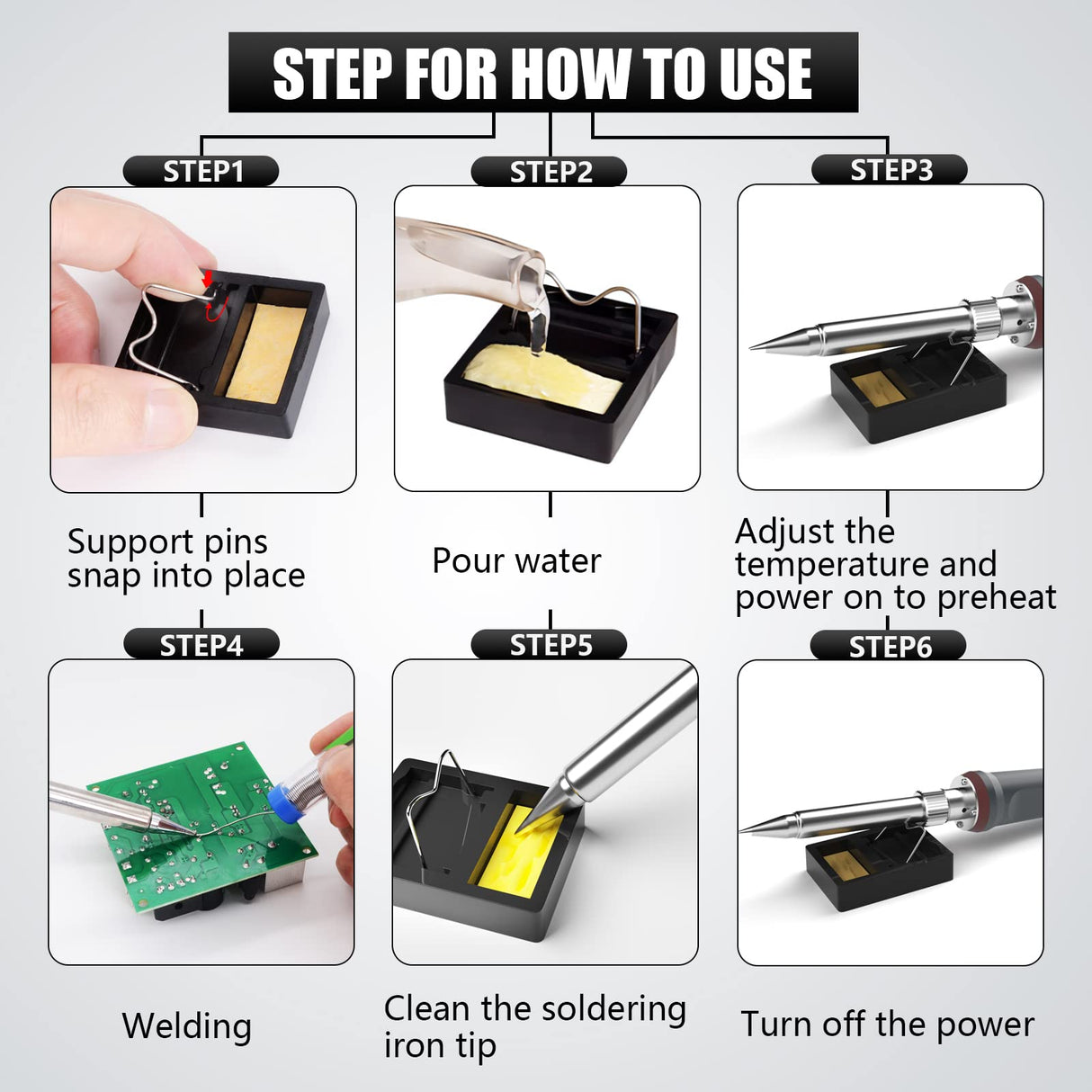 STEP FOR HOW TO USE

STEP1

Support pins snap into place

STEP2

Pour water

STEP3

Adjust the temperature and power on to preheat

STEP4

Welding

STEP5

Clean the soldering iron tip

STEP6

Turn off the power