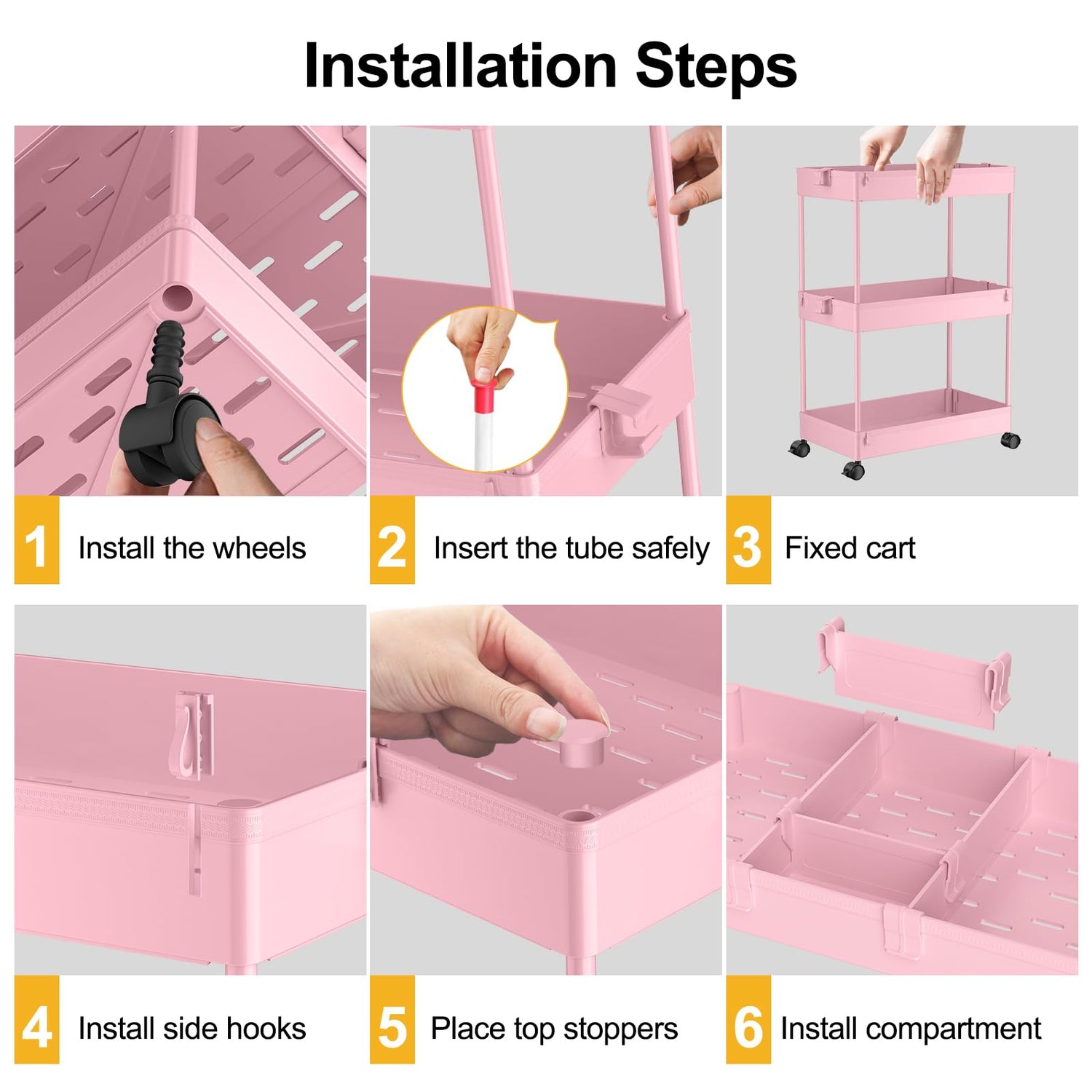 Installation Steps

1 Install the wheels

2 Insert the tube safely

3 Fixed cart

4 Install side hooks

5 Place top stoppers

6 Install compartment