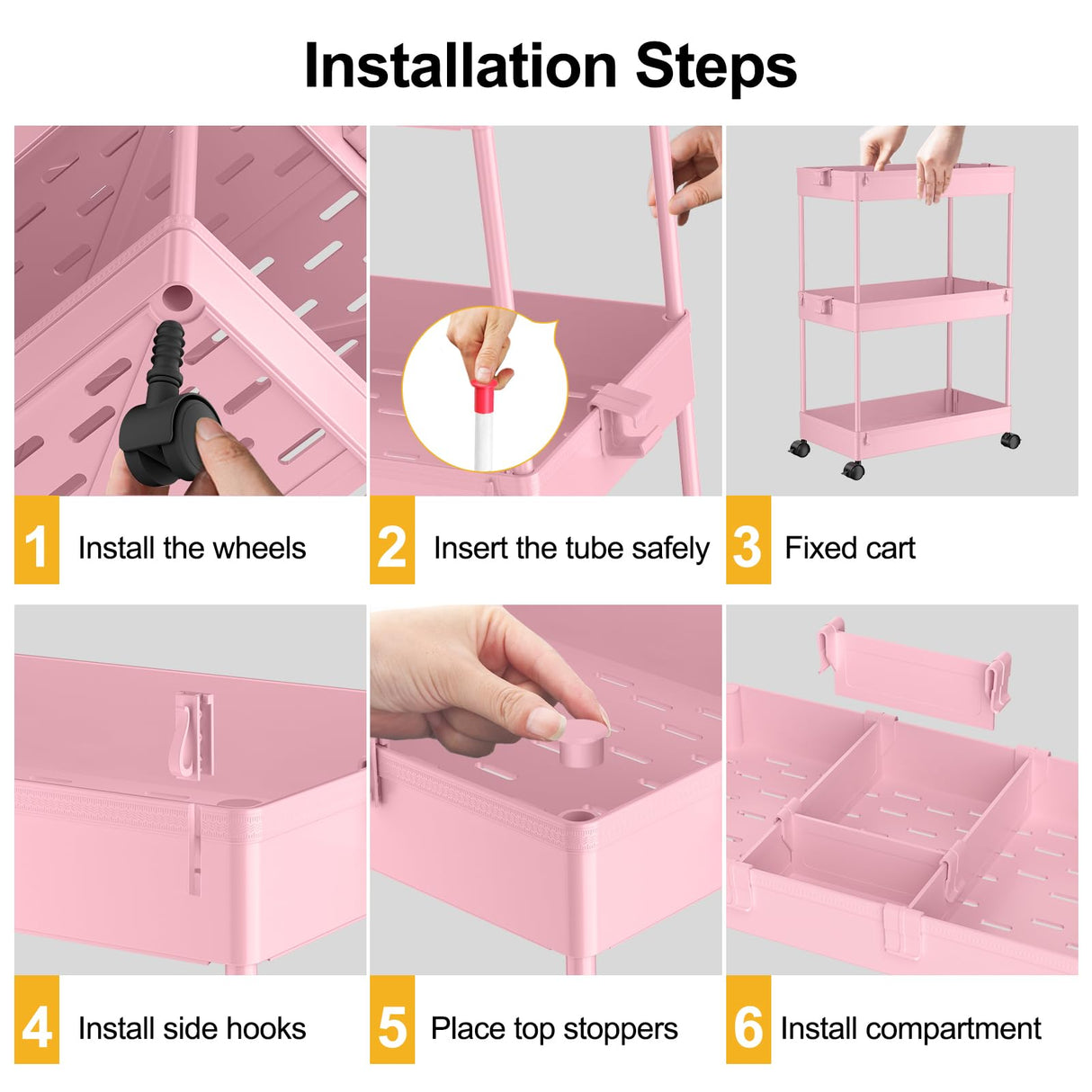 Installation Steps

1 Install the wheels

2 Insert the tube safely

3 Fixed cart

4 Install side hooks

5 Place top stoppers

6 Install compartment