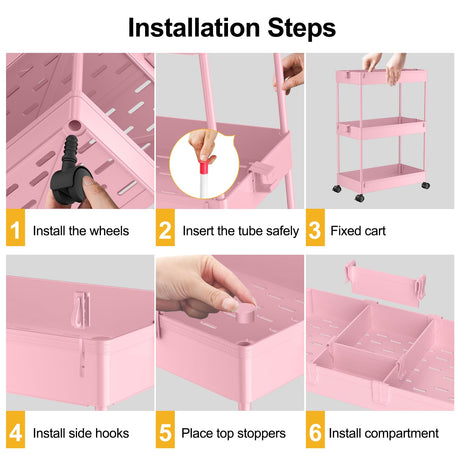 Installation Steps

1 Install the wheels

2 Insert the tube safely

3 Fixed cart

4 Install side hooks

5 Place top stoppers

6 Install compartment