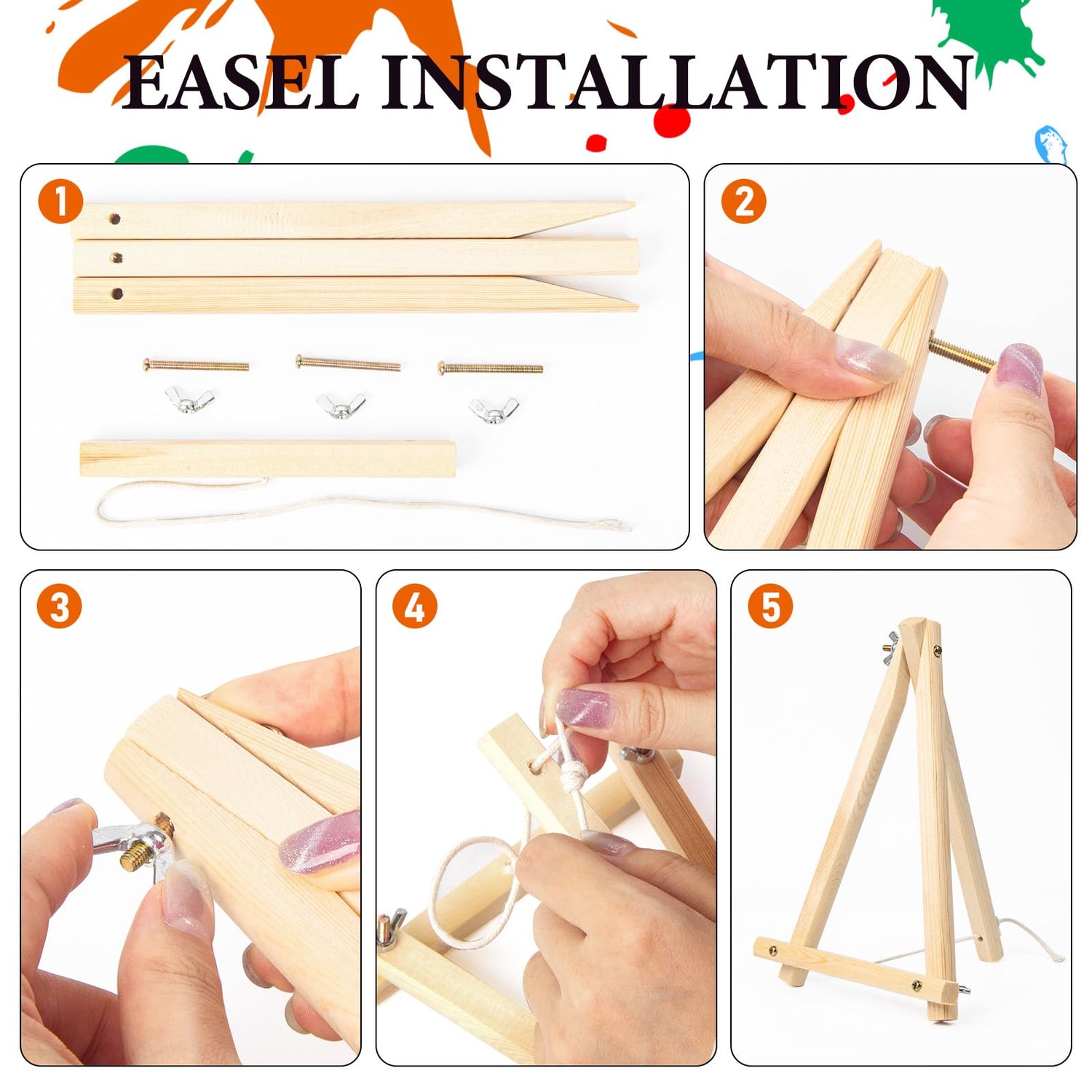 EASEL INSTALLATION

1

2

3

4

5