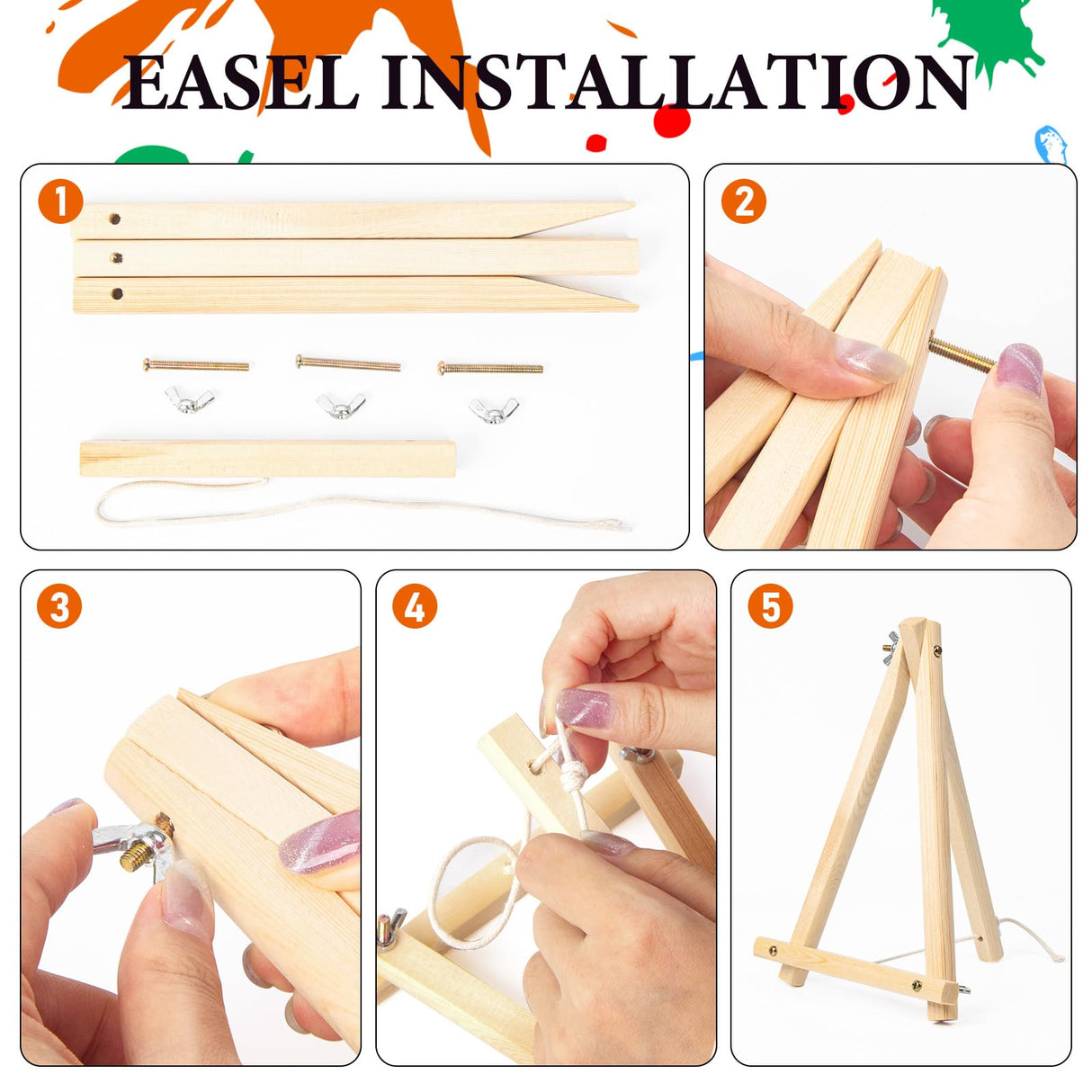 EASEL INSTALLATION

1

2

3

4

5