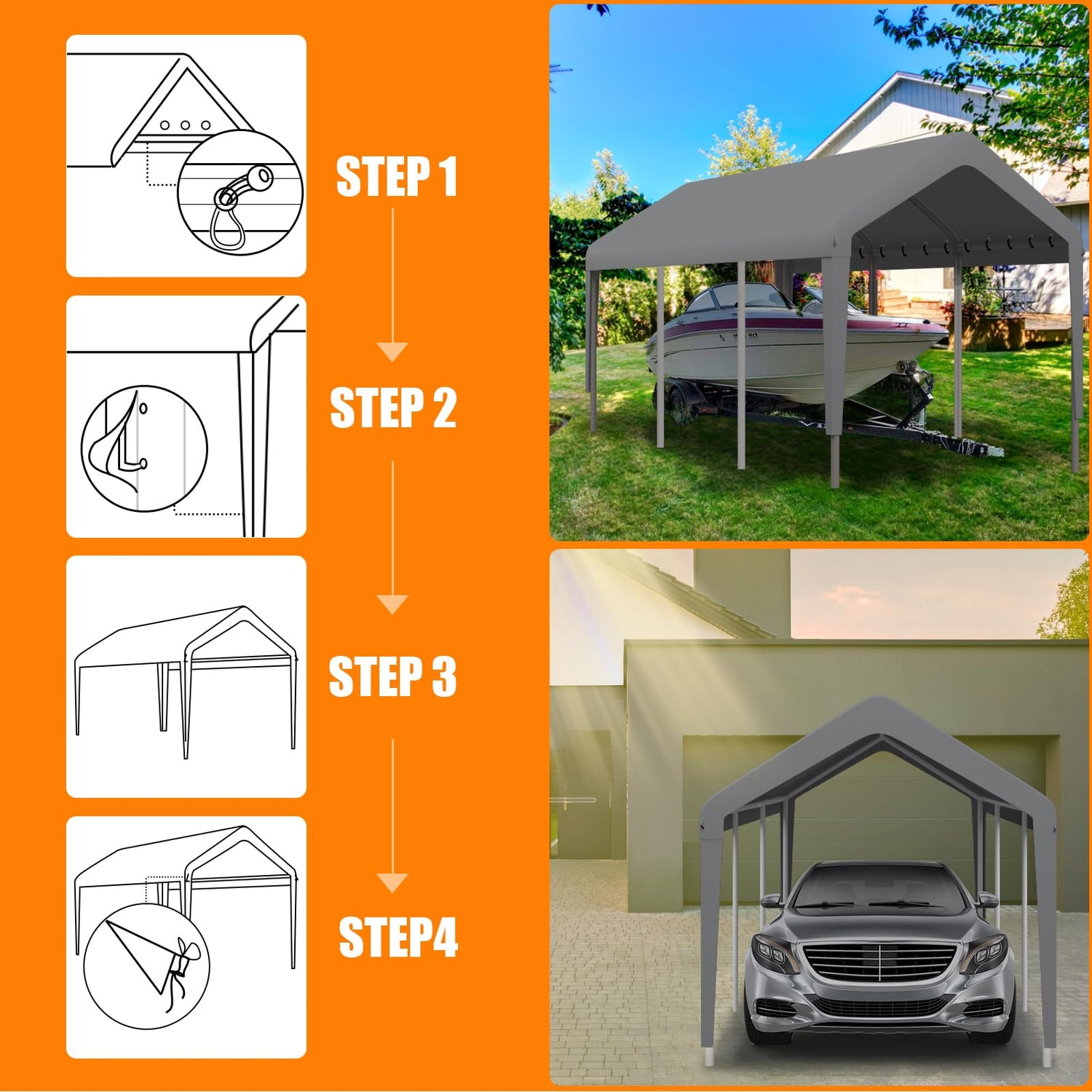 STEP 1

STEP 2

STEP 3

STEP4