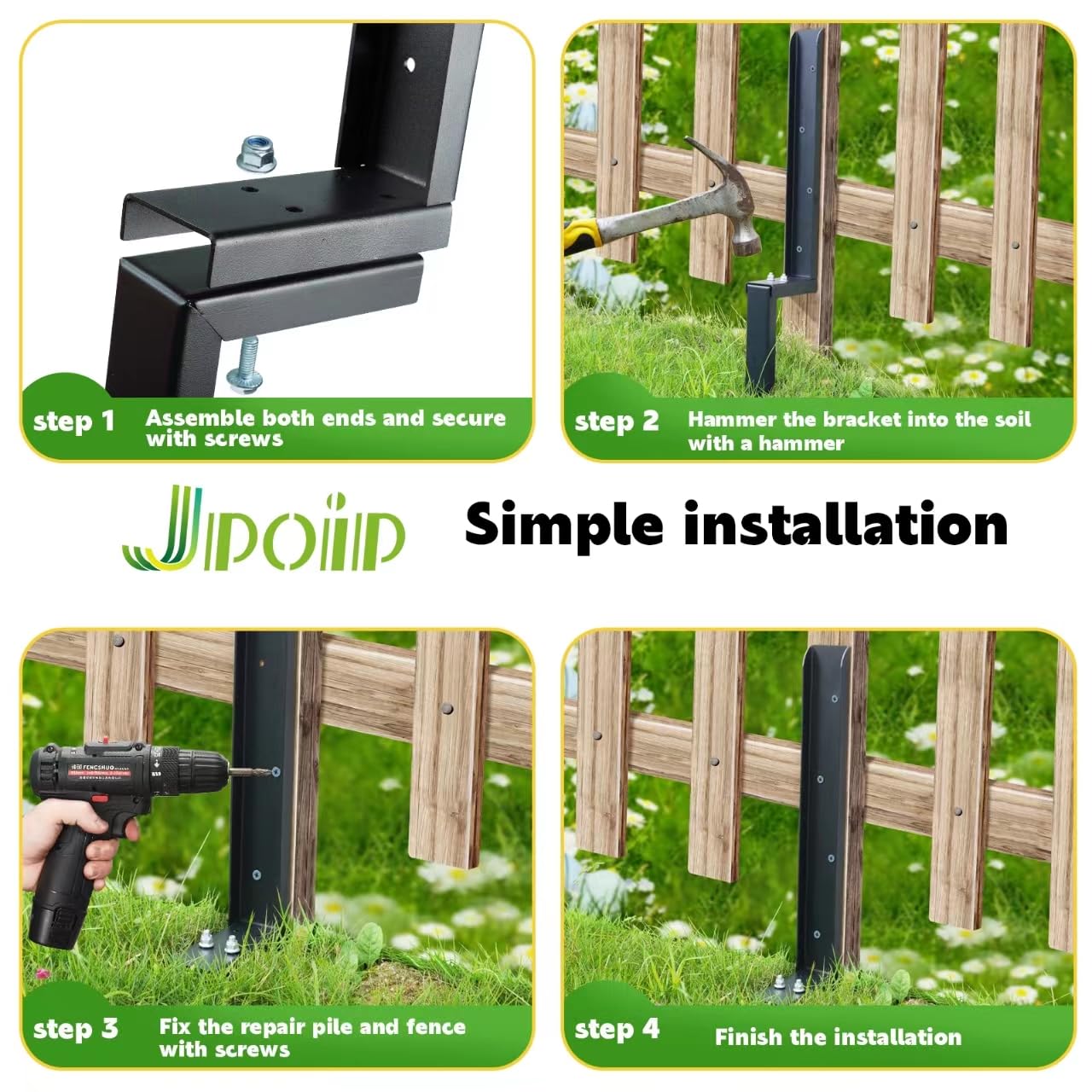 step 1 Assemble both ends and secure with screws

step 2 Hammer the bracket into the soil with a hammer

Jpoiip

Simple installation

FENGSHUO

step 3 Fix the repair pile and fence with screws

step 4 Finish the installation