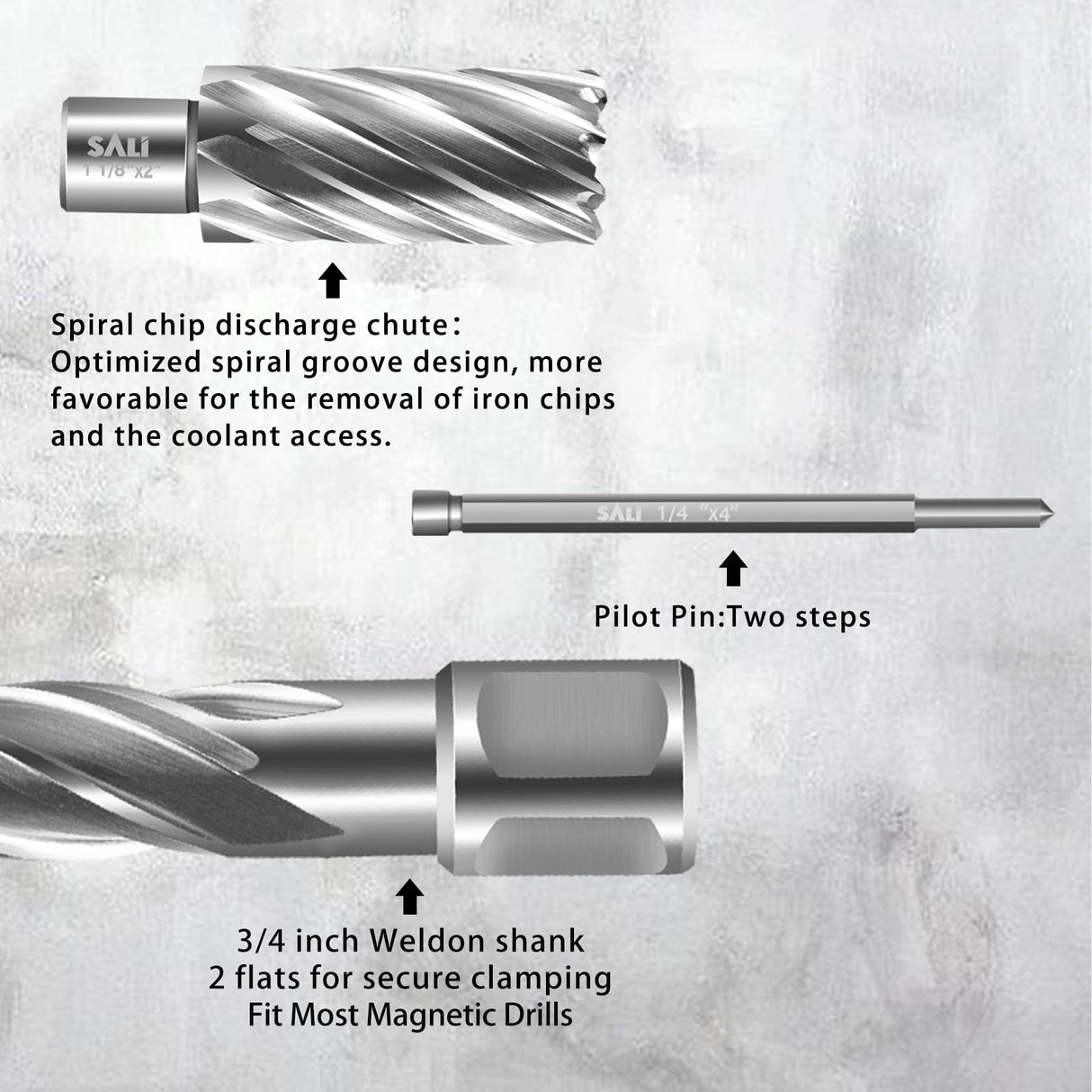 SALI
1 1/8"x2"

Spiral chip discharge chute:
Optimized spiral groove design, more favorable for the removal of iron chips and the coolant access.

SALI 1/4 "x4"

Pilot Pin:Two steps

3/4 inch Weldon shank
2 flats for secure clamping
Fit Most Magnetic Drills