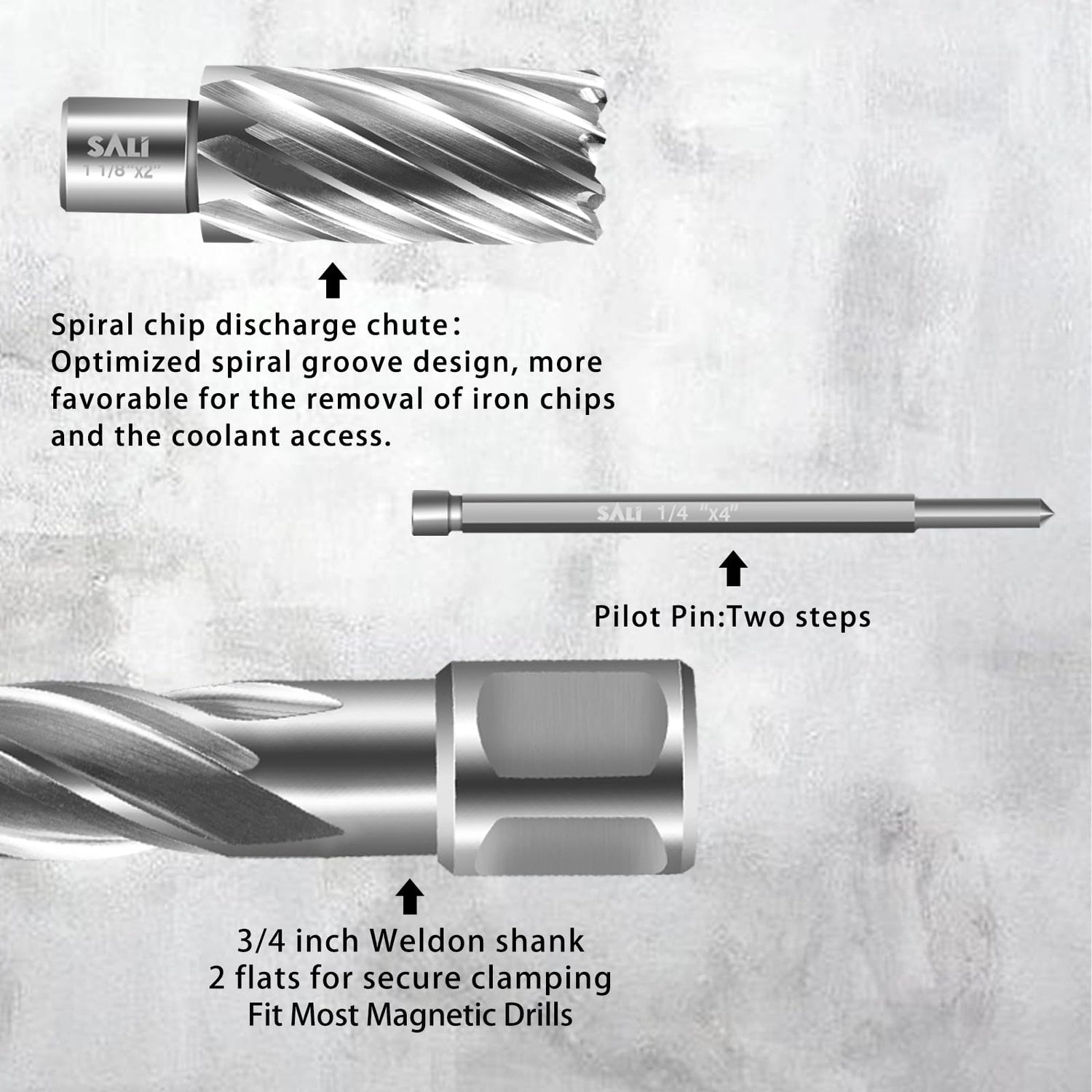 SALI
1 1/8"x2"

Spiral chip discharge chute:
Optimized spiral groove design, more favorable for the removal of iron chips and the coolant access.

SALI 1/4 "x4"

Pilot Pin:Two steps

3/4 inch Weldon shank
2 flats for secure clamping
Fit Most Magnetic Drills