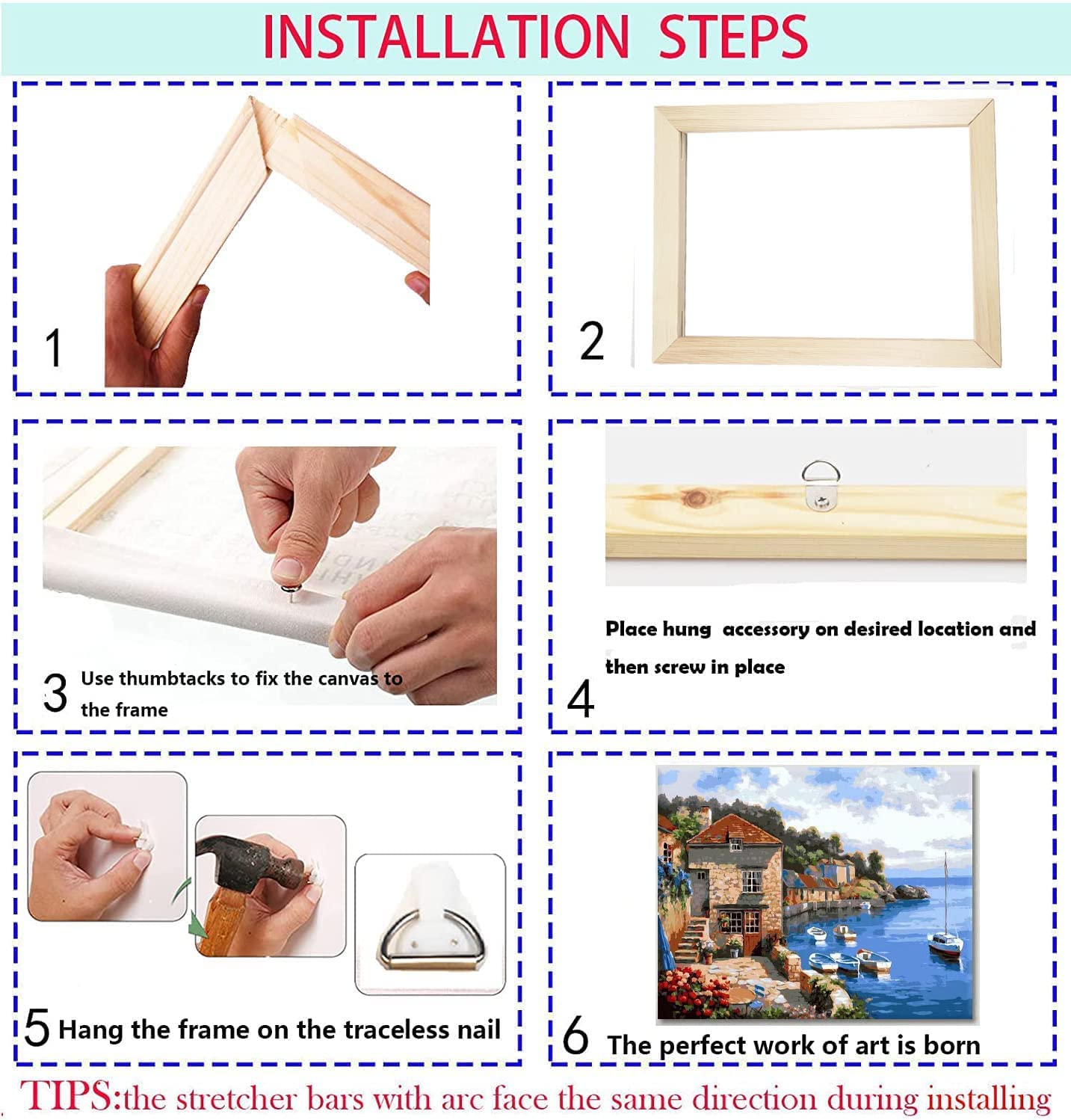 INSTALLATION STEPS

1

2

3 Use thumbtacks to fix the canvas to the frame

Place hung accessory on desired location and then screw in place

4

5 Hang the frame on the traceless nail

6 The perfect work of art is born

TIPS:the stretcher bars with arc face the same direction during installing