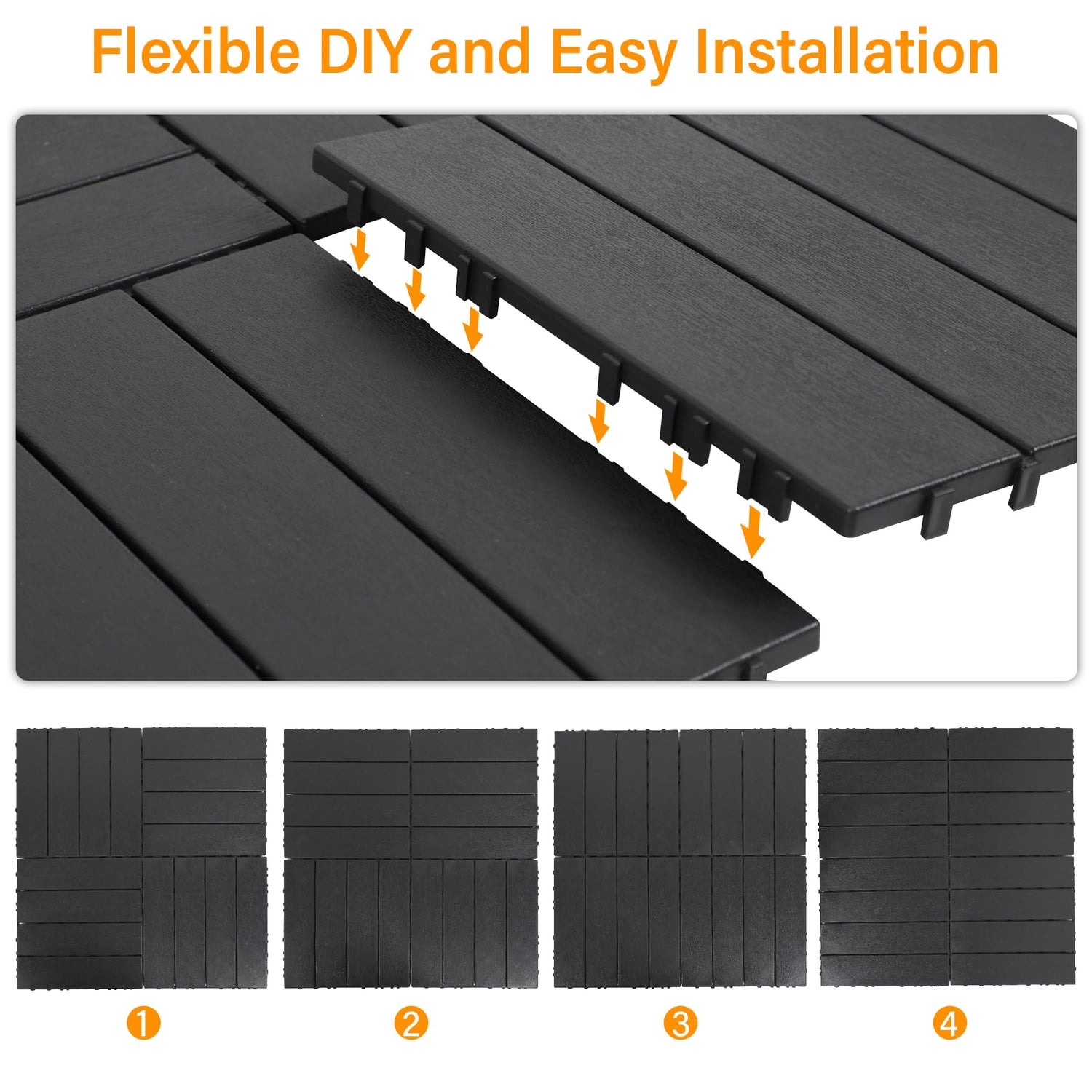 Flexible DIY and Easy Installation

1

2

3

4