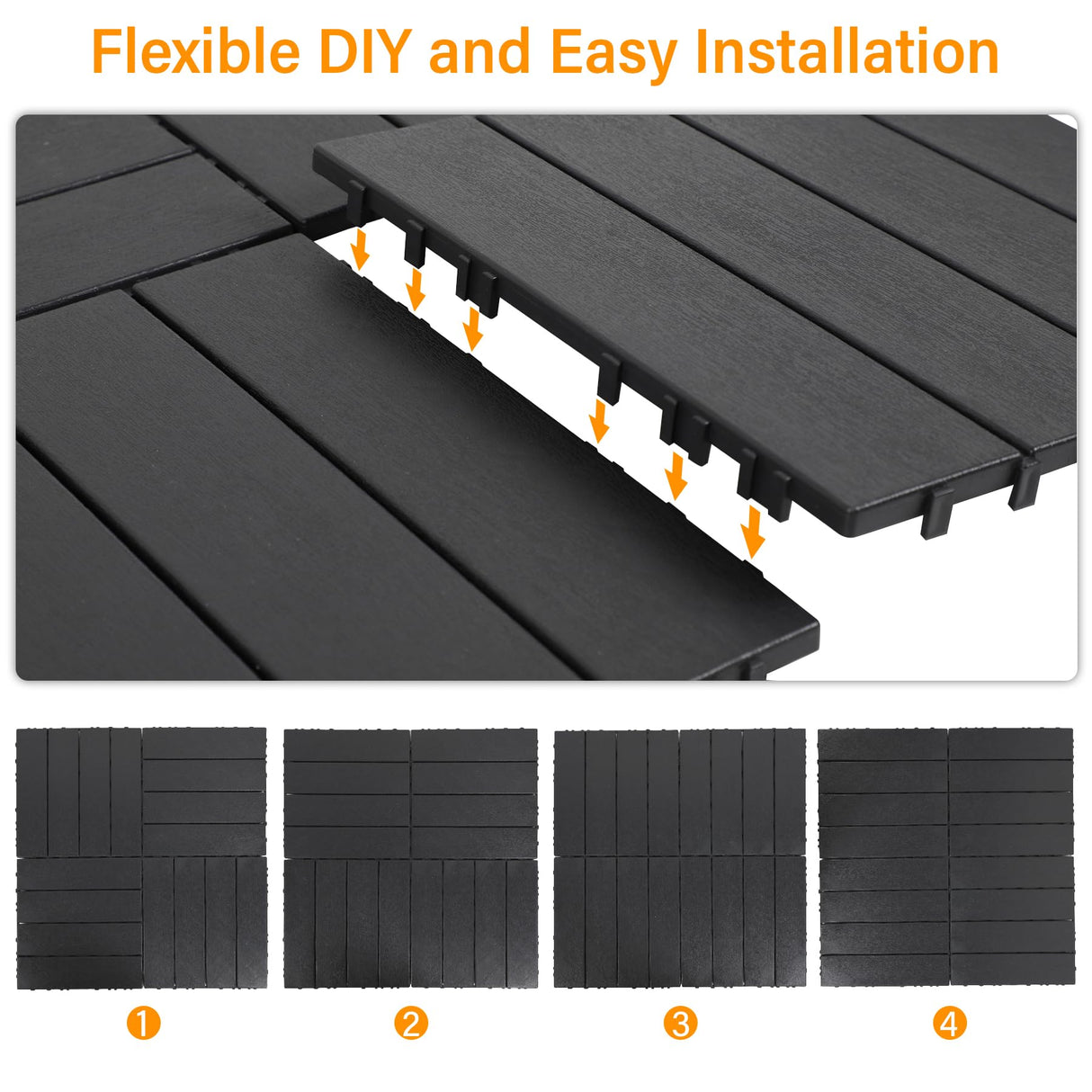 Flexible DIY and Easy Installation

1

2

3

4