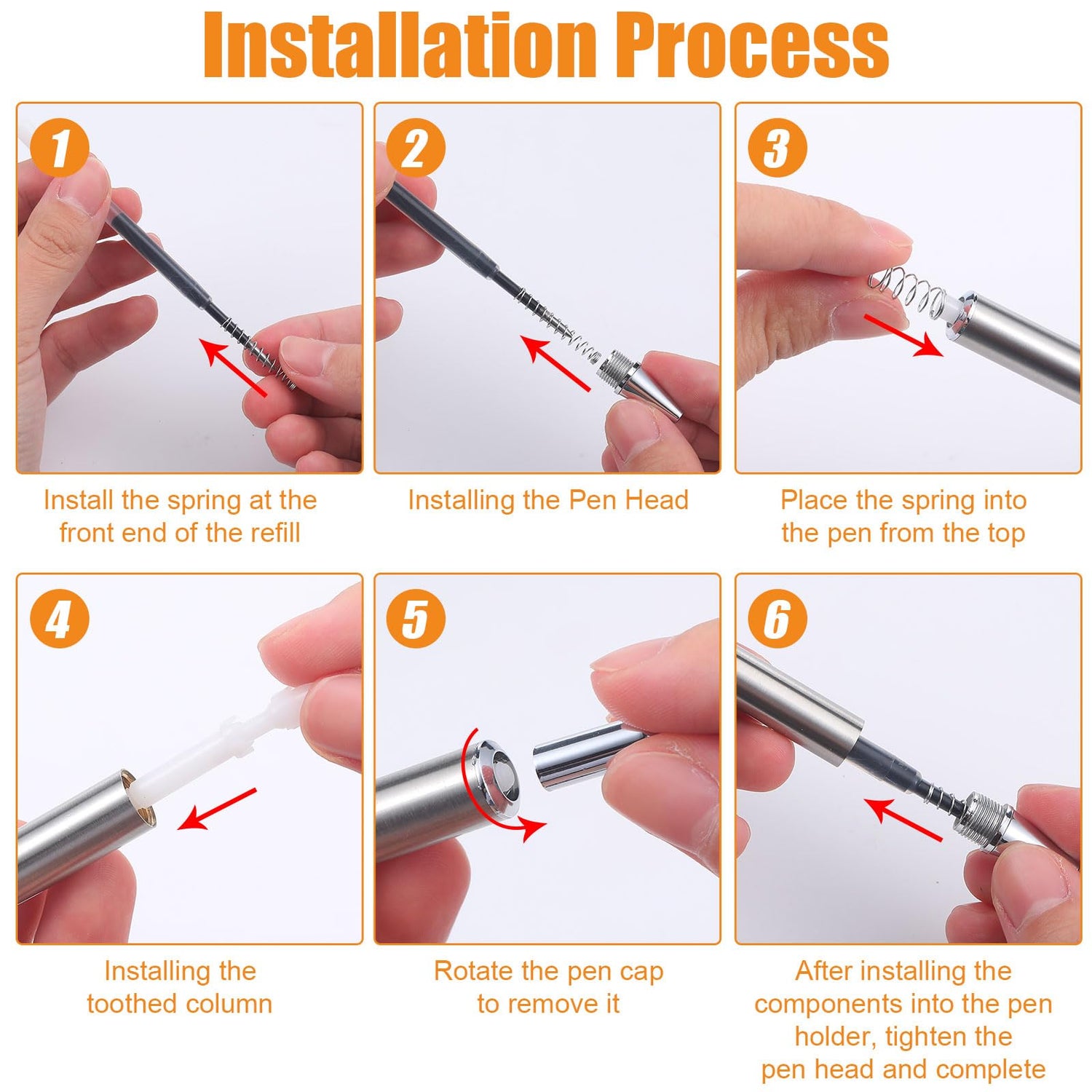 Installation Process

1

Install the spring at the front end of the refill

2

Installing the Pen Head

3

Place the spring into the pen from the top

4

Installing the toothed column

5

Rotate the pen cap to remove it

6

After installing the components into the pen holder, tighten the pen head and complete