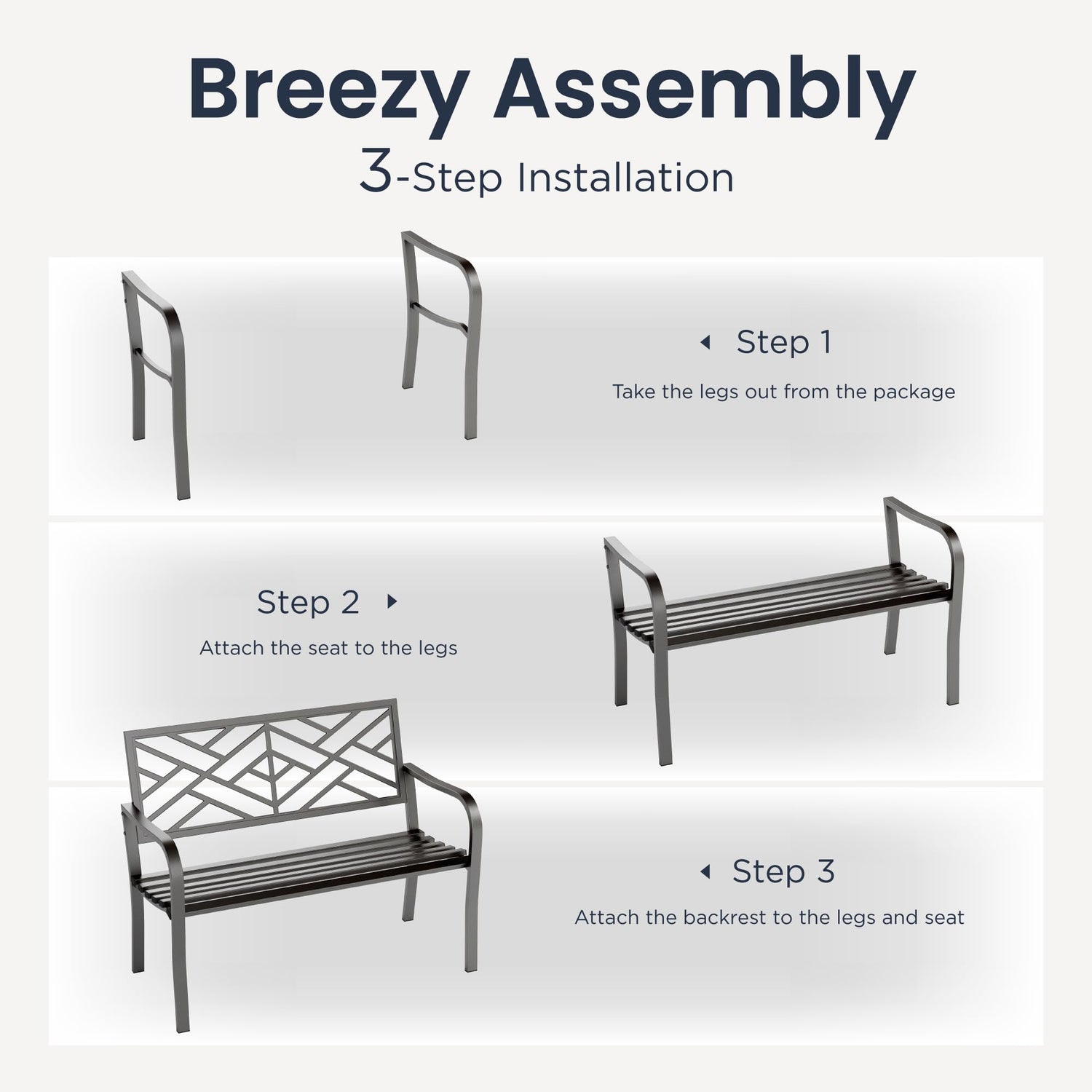 Breezy Assembly
3-Step Installation

Step 1
Take the legs out from the package

Step 2
Attach the seat to the legs

Step 3
Attach the backrest to the legs and seat