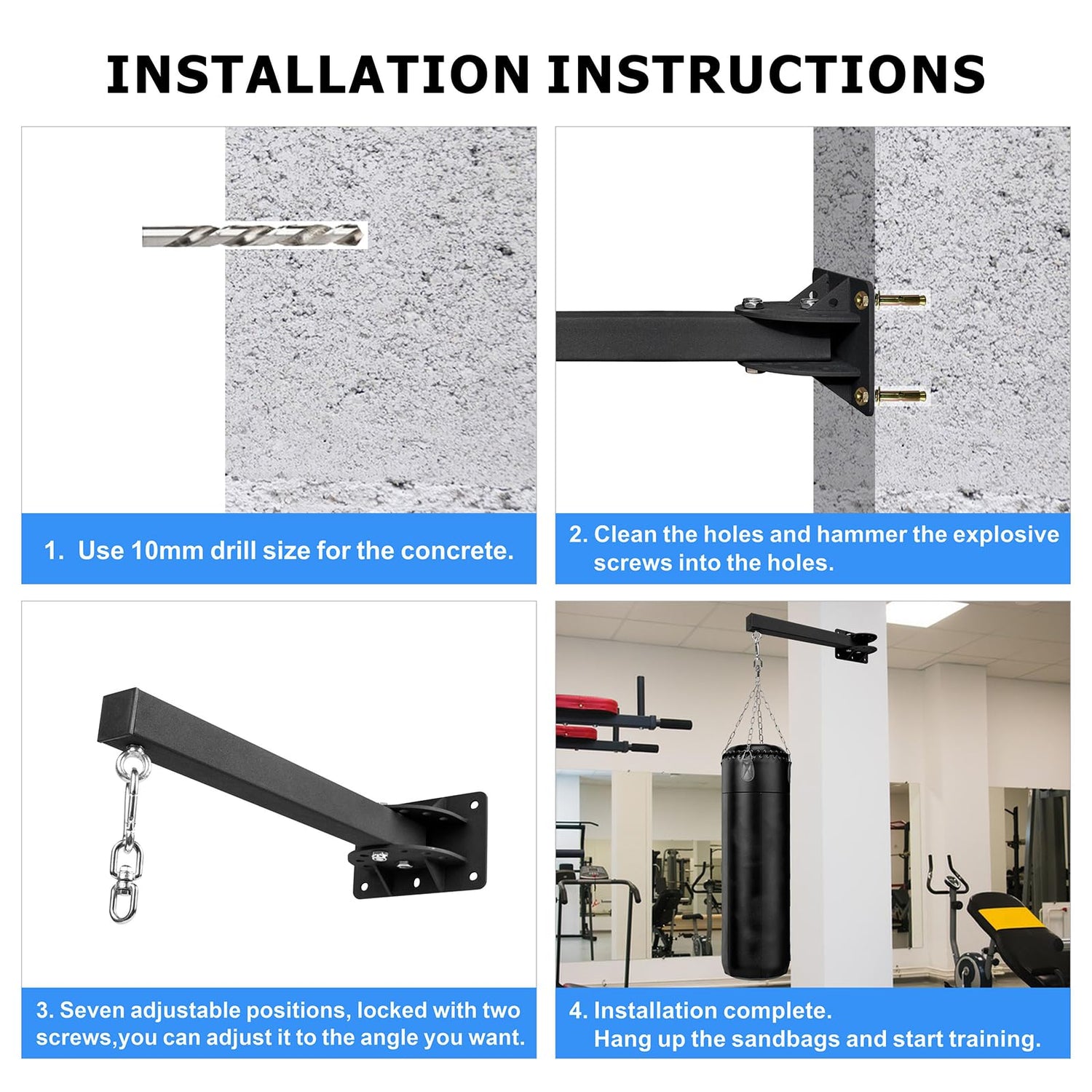 INSTALLATION INSTRUCTIONS

1. Use 10mm drill size for the concrete.

2. Clean the holes and hammer the explosive screws into the holes.

3. Seven adjustable positions, locked with two screws,you can adjust it to the angle you want.

4. Installation complete. Hang up the sandbags and start training.