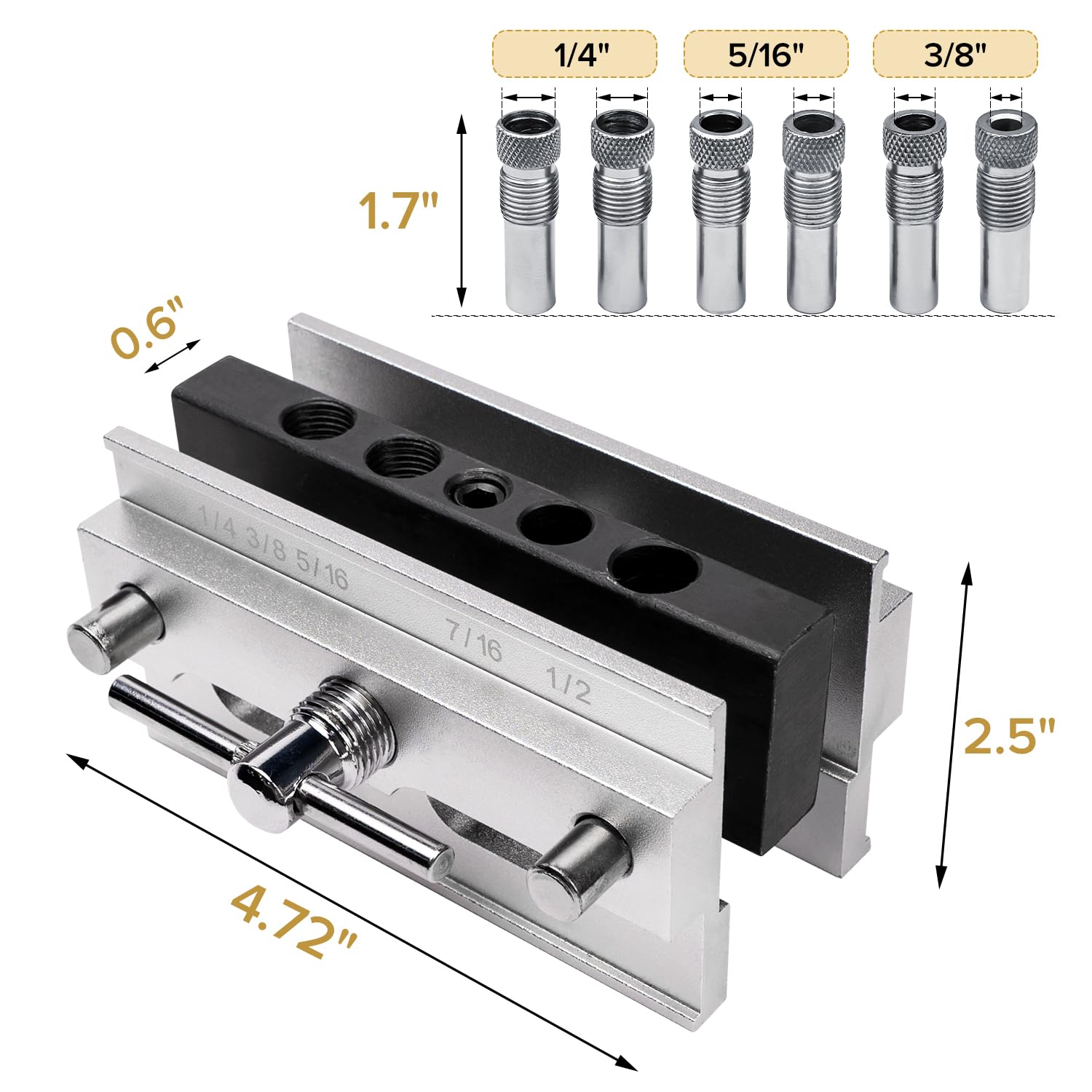 1/4"
5/16"
3/8"
1.7"
0.6"
1/4 3/8 5/16
7/16
1/2
2.5"
4.72"