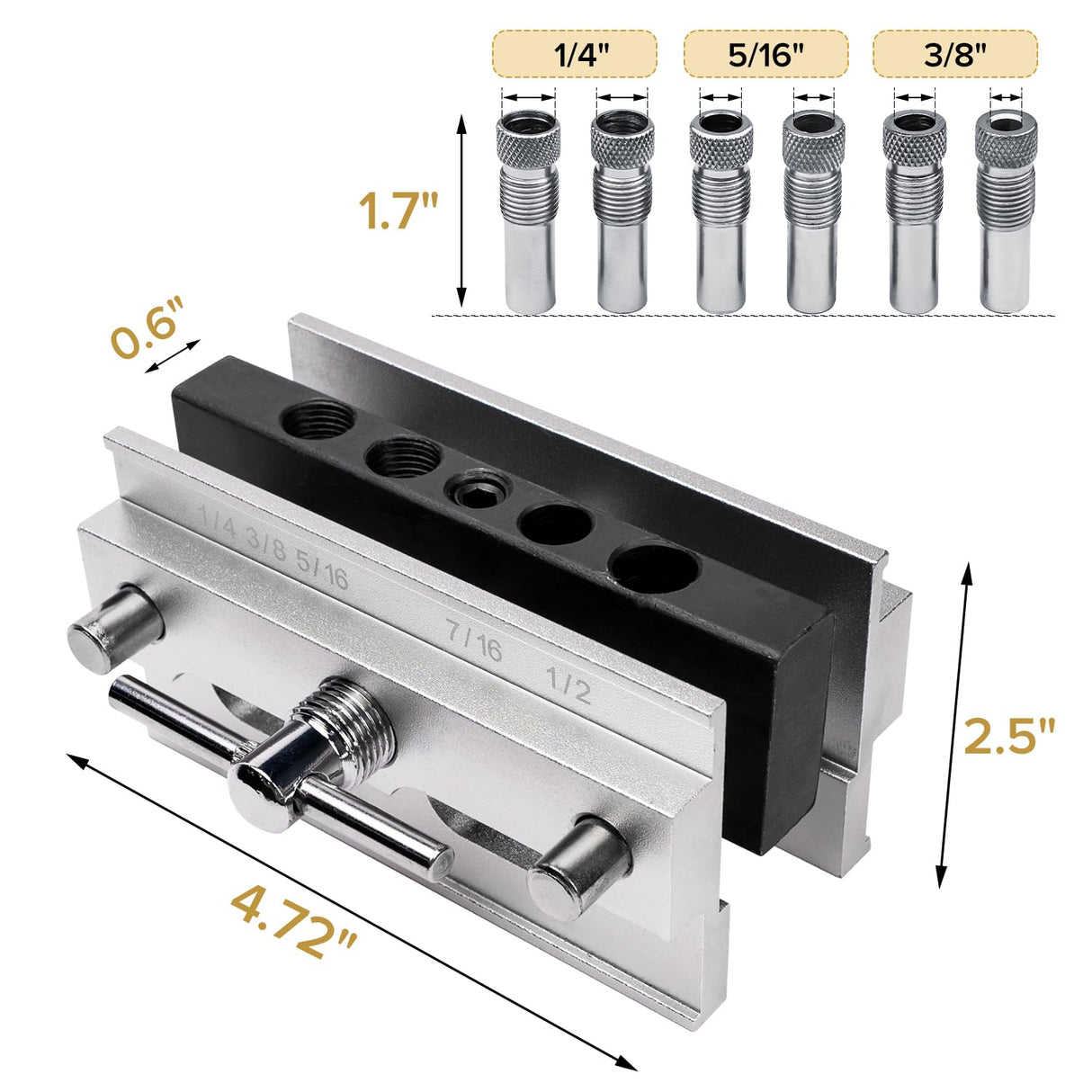 1/4"

5/16"

3/8"

1.7"

0.6"

1/4 3/8 5/16

7/16

1/2

2.5"

4.72"