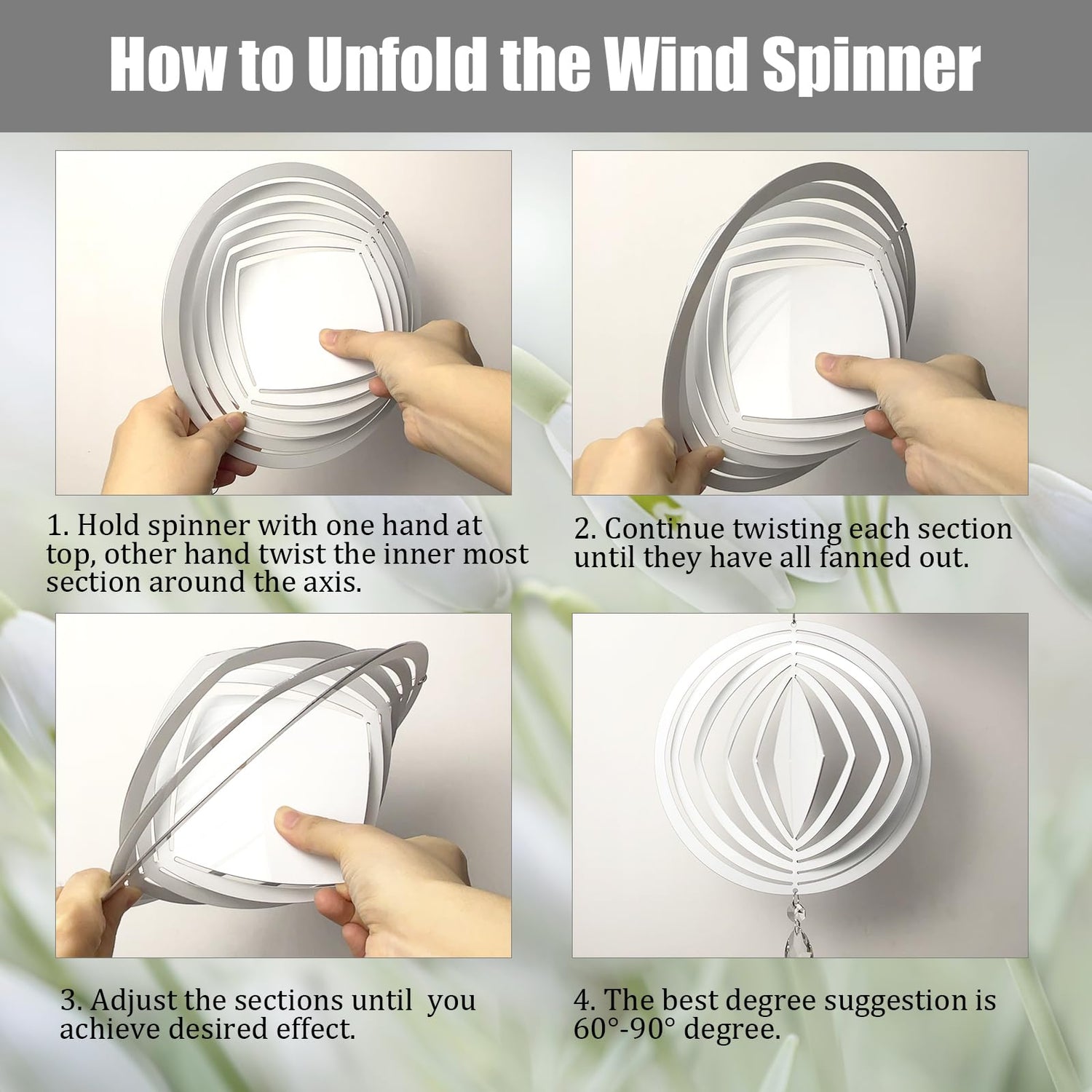 How to Unfold the Wind Spinner

1. Hold spinner with one hand at top, other hand twist the inner most section around the axis.

2. Continue twisting each section until they have all fanned out.

3. Adjust the sections until you achieve desired effect.

4. The best degree suggestion is 60°-90° degree.