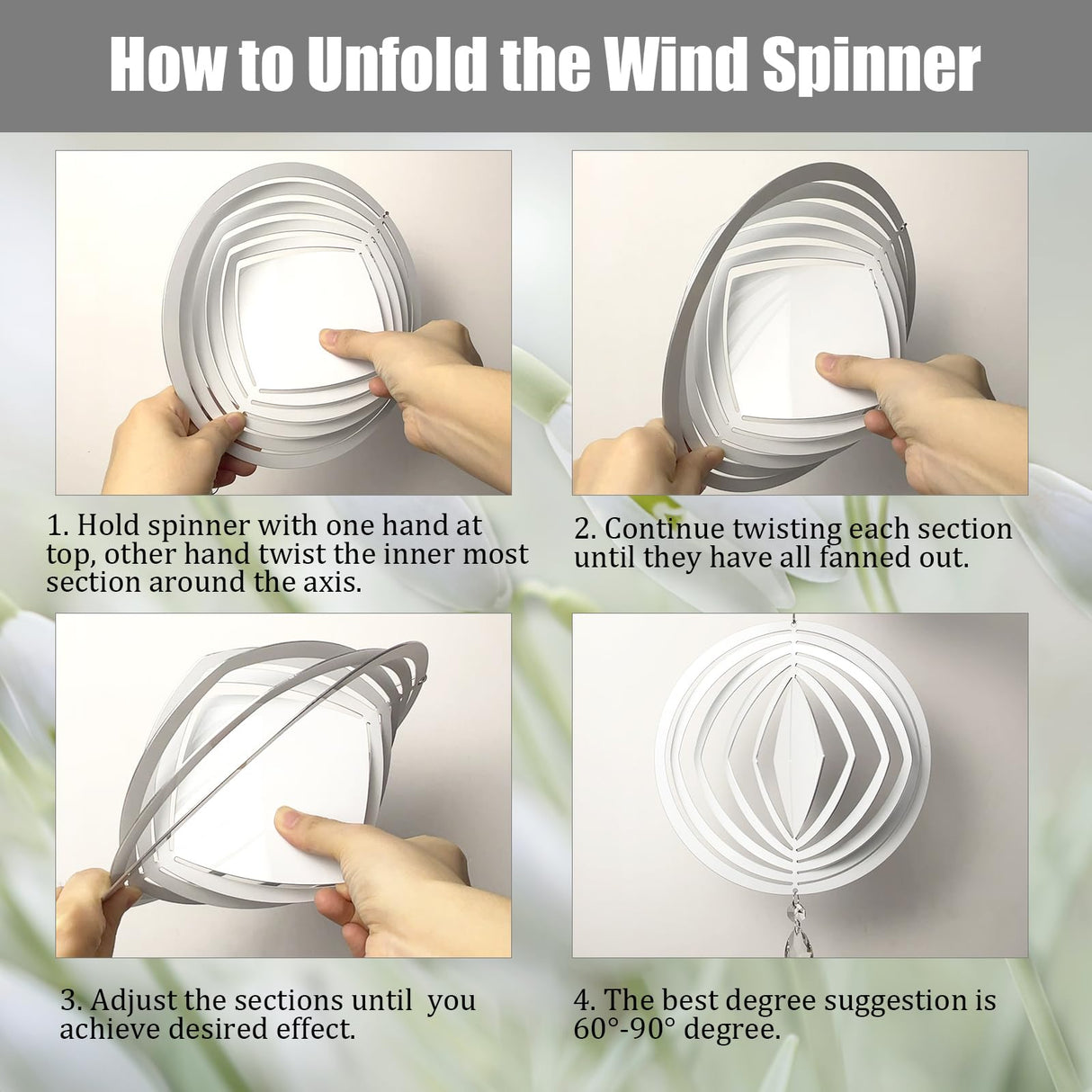 How to Unfold the Wind Spinner

1. Hold spinner with one hand at top, other hand twist the inner most section around the axis.

2. Continue twisting each section until they have all fanned out.

3. Adjust the sections until you achieve desired effect.

4. The best degree suggestion is 60°-90° degree.