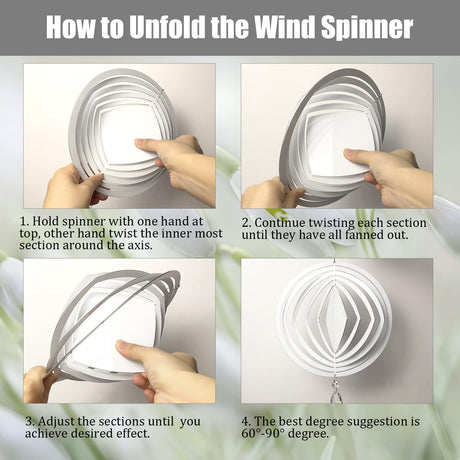 How to Unfold the Wind Spinner

1. Hold spinner with one hand at top, other hand twist the inner most section around the axis.

2. Continue twisting each section until they have all fanned out.

3. Adjust the sections until you achieve desired effect.

4. The best degree suggestion is 60°-90° degree.