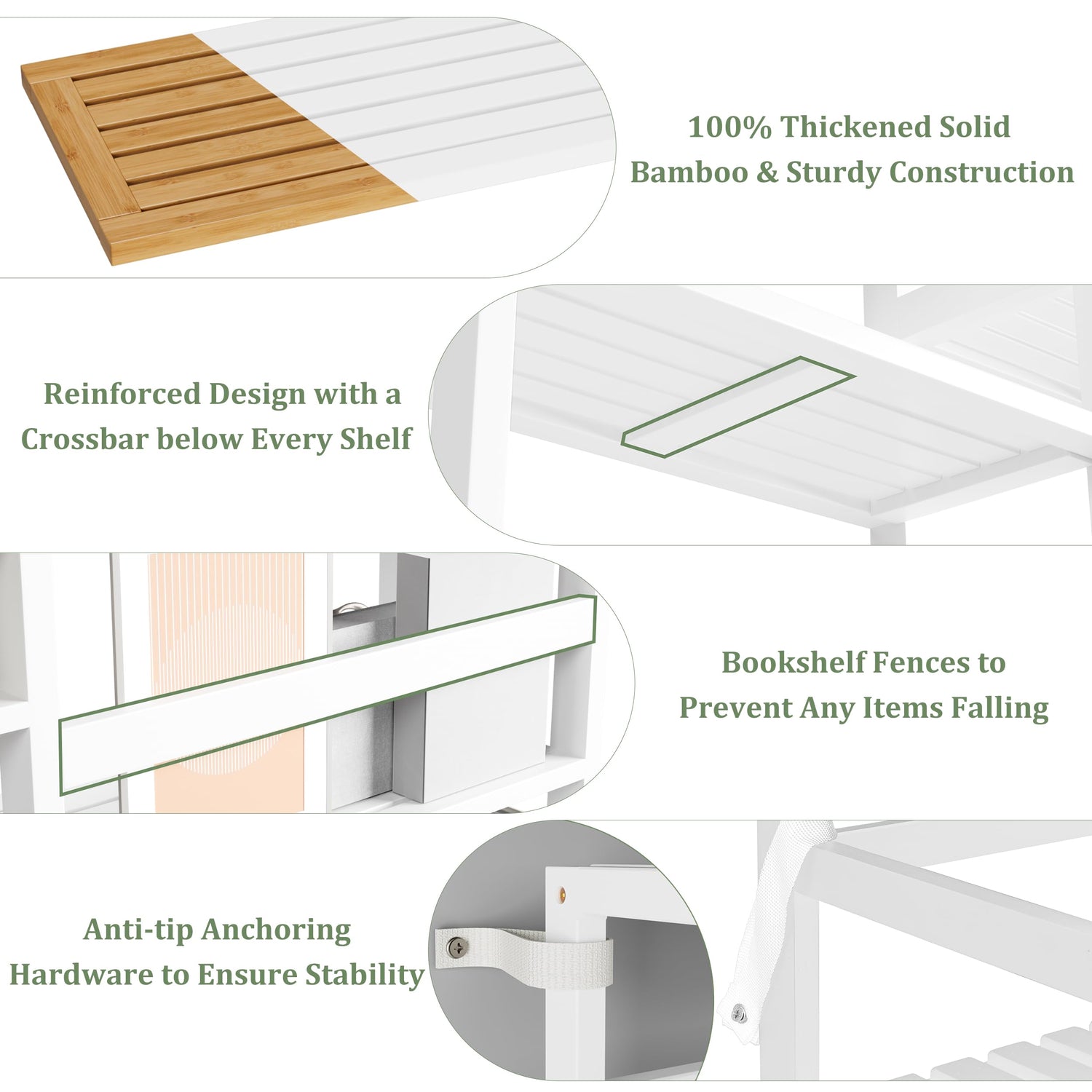 100% Thickened Solid Bamboo & Sturdy Construction

Reinforced Design with a Crossbar below Every Shelf

Bookshelf Fences to Prevent Any Items Falling

Anti-tip Anchoring Hardware to Ensure Stability