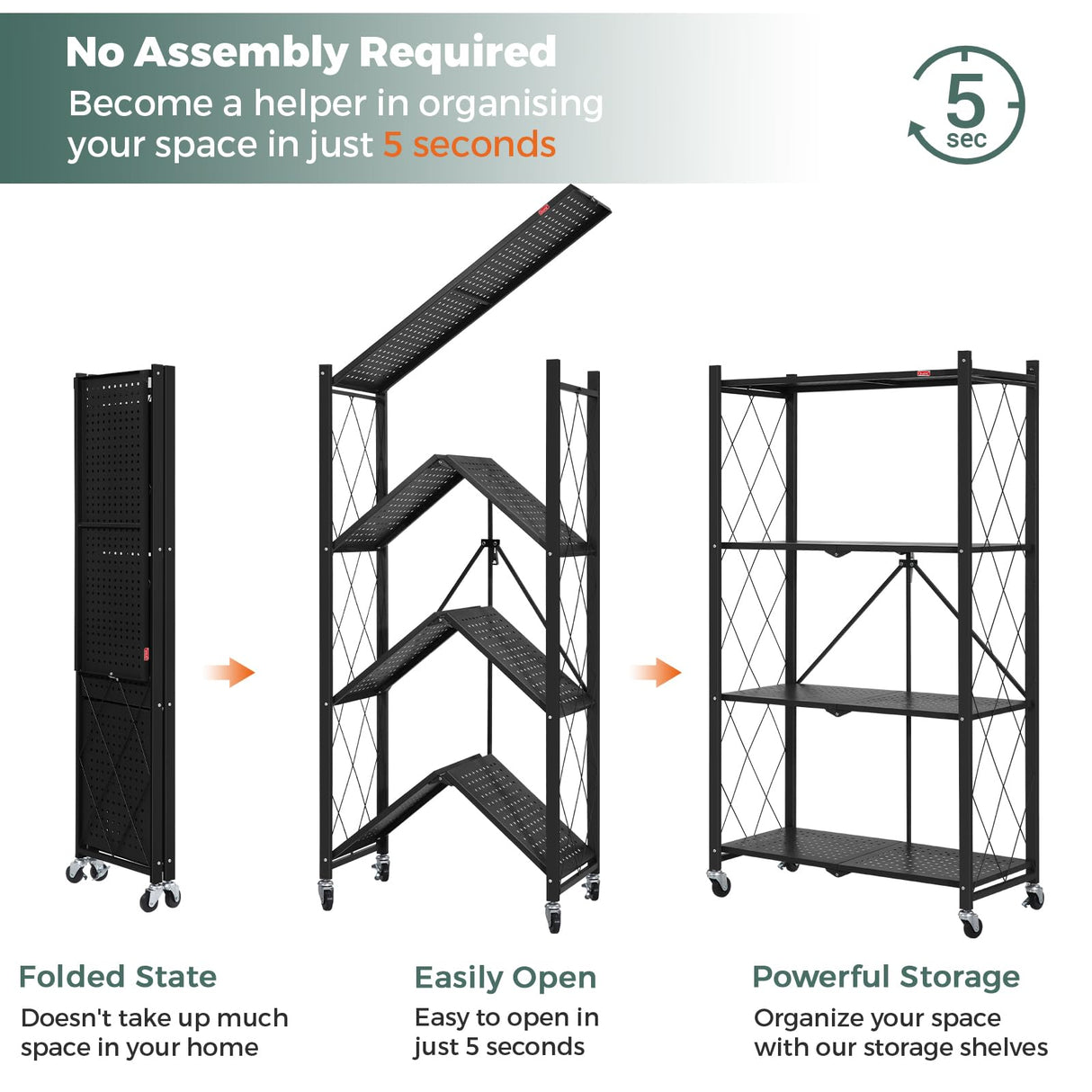 No Assembly Required
Become a helper in organising your space in just 5 seconds

5
sec

Folded State
Doesn't take up much space in your home

Easily Open
Easy to open in just 5 seconds

Powerful Storage
Organize your space with our storage shelves