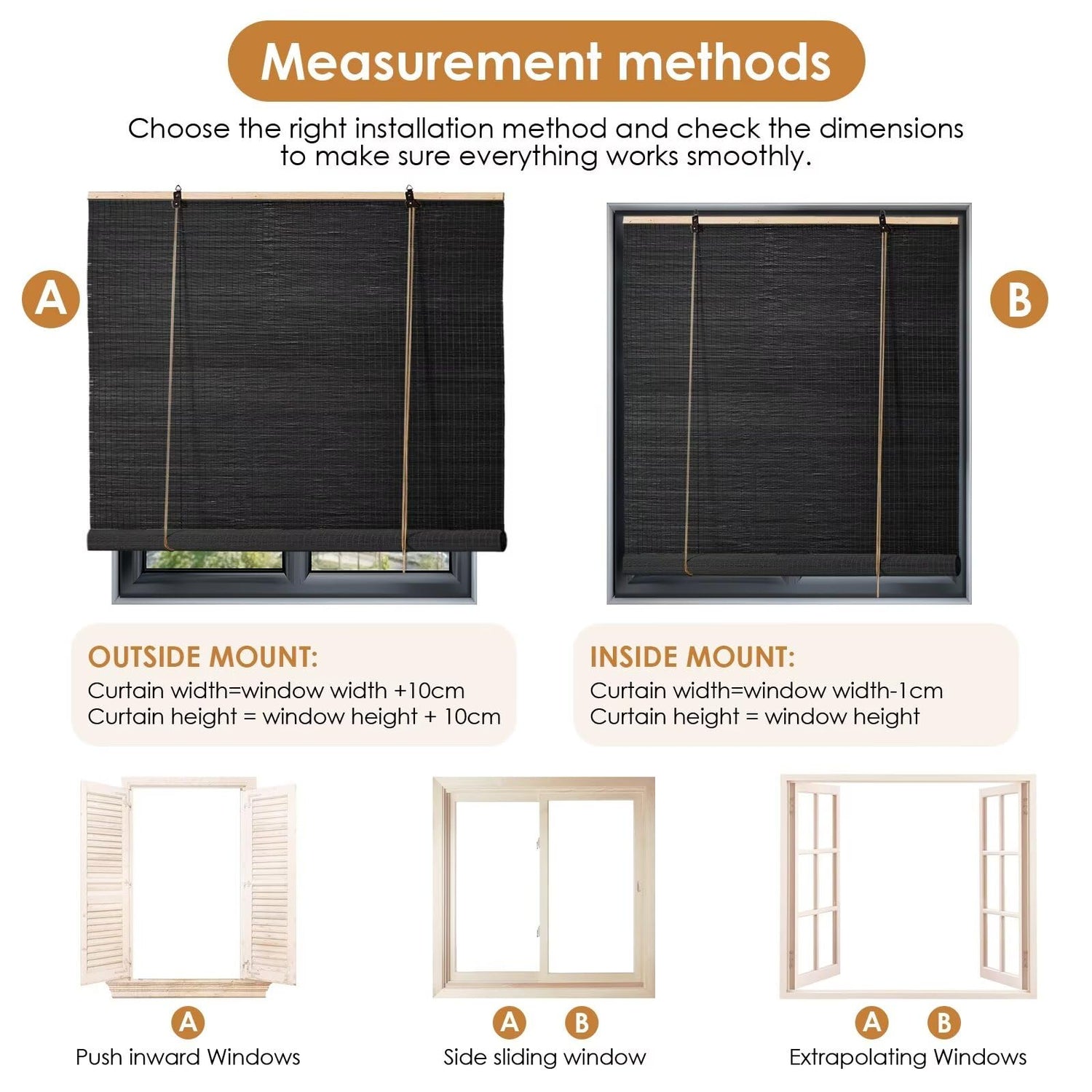 Measurement methods

Choose the right installation method and check the dimensions to make sure everything works smoothly.

A

B

OUTSIDE MOUNT:
Curtain width=window width +10cm
Curtain height = window height + 10cm

INSIDE MOUNT:
Curtain width=window width-1cm
Curtain height = window height

A
Push inward Windows

A B
Side sliding window

A B
Extrapolating Windows