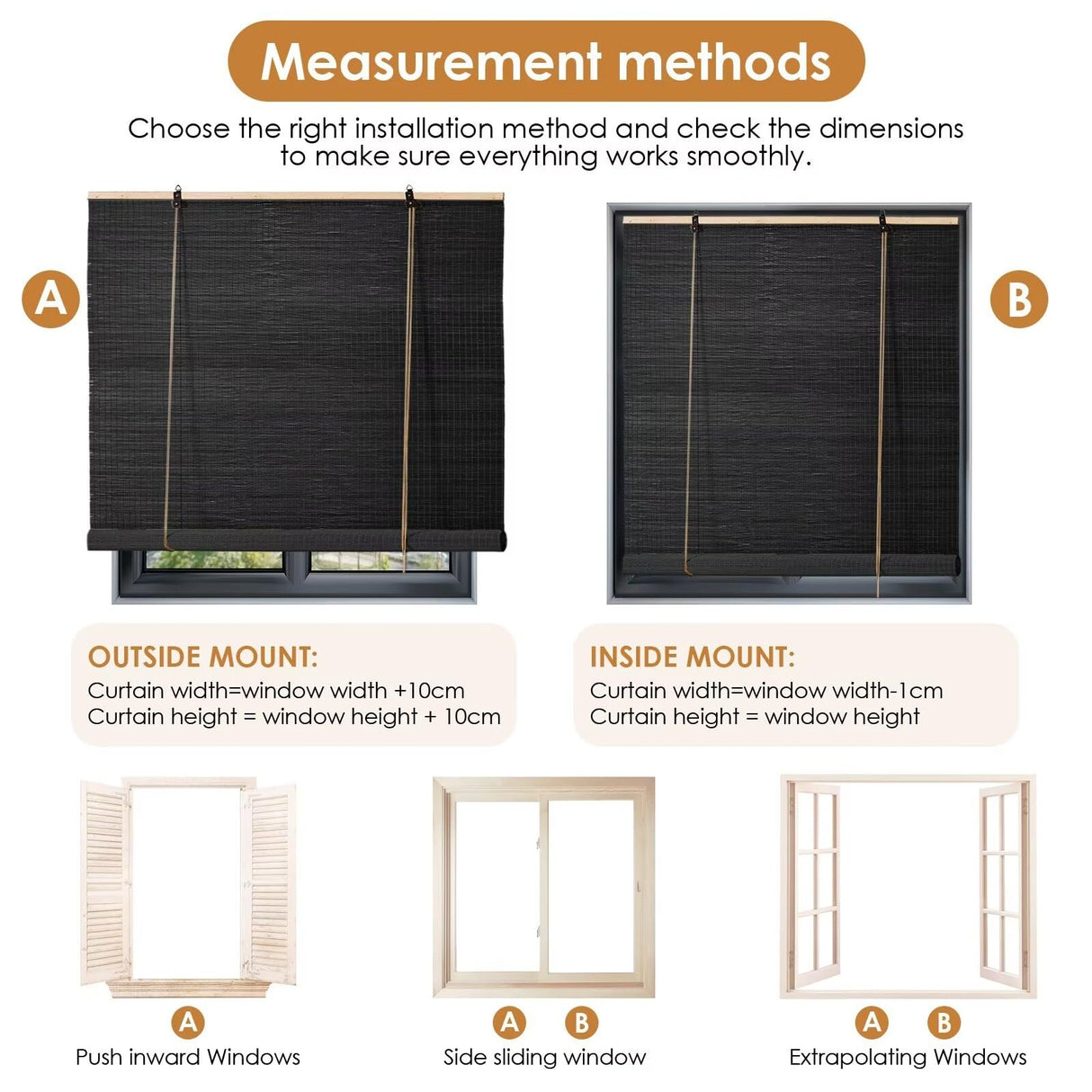 Measurement methods

Choose the right installation method and check the dimensions to make sure everything works smoothly.

A

B

OUTSIDE MOUNT:
Curtain width=window width +10cm
Curtain height = window height + 10cm

INSIDE MOUNT:
Curtain width=window width-1cm
Curtain height = window height

A
Push inward Windows

A B
Side sliding window

A B
Extrapolating Windows