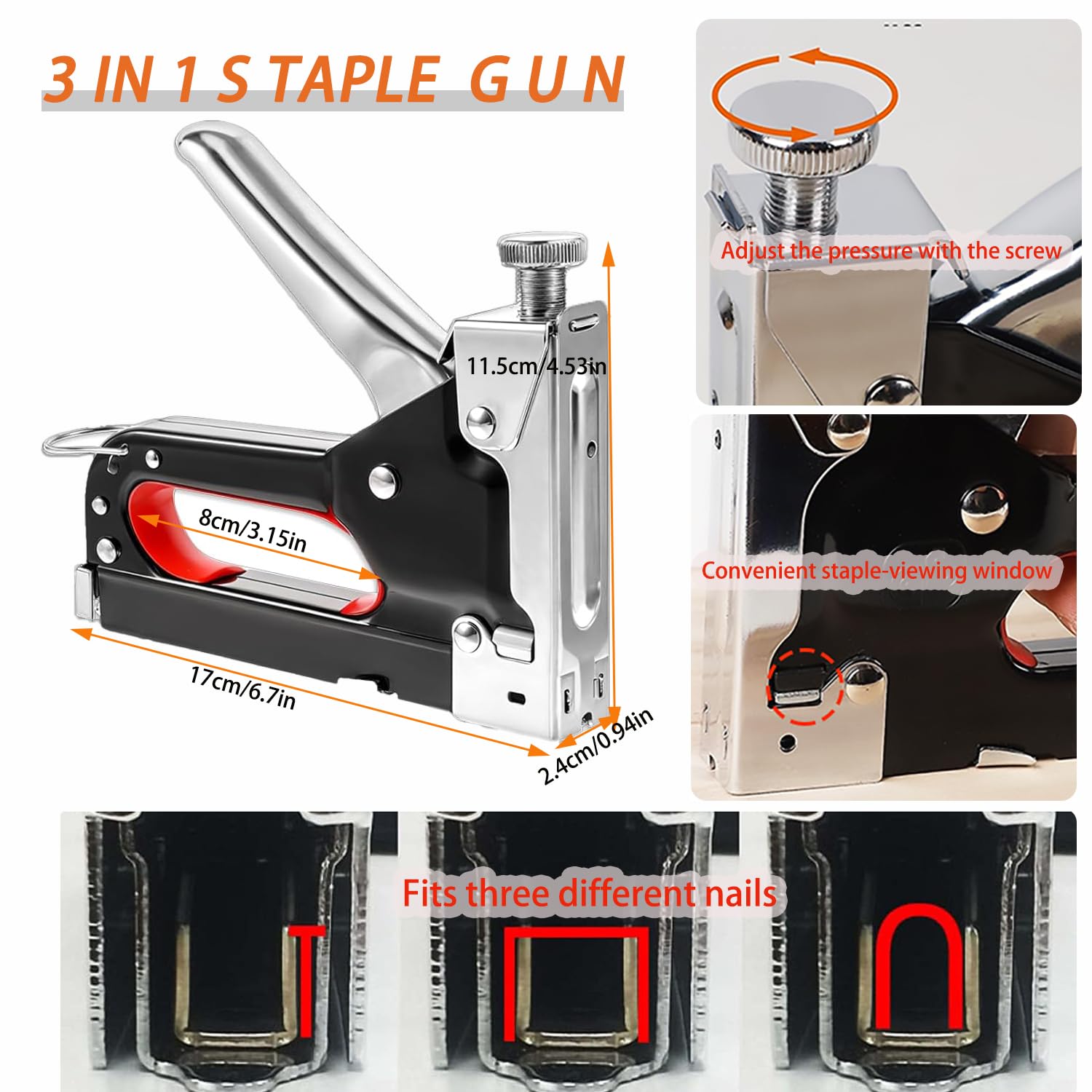 3 IN 1 S TAPLE G U N

11.5cm/4.53in

8cm/3.15in

17cm/6.7in

2.4cm/0.94in

Adjust the pressure with the screw

Convenient staple-viewing window

Fits three different nails