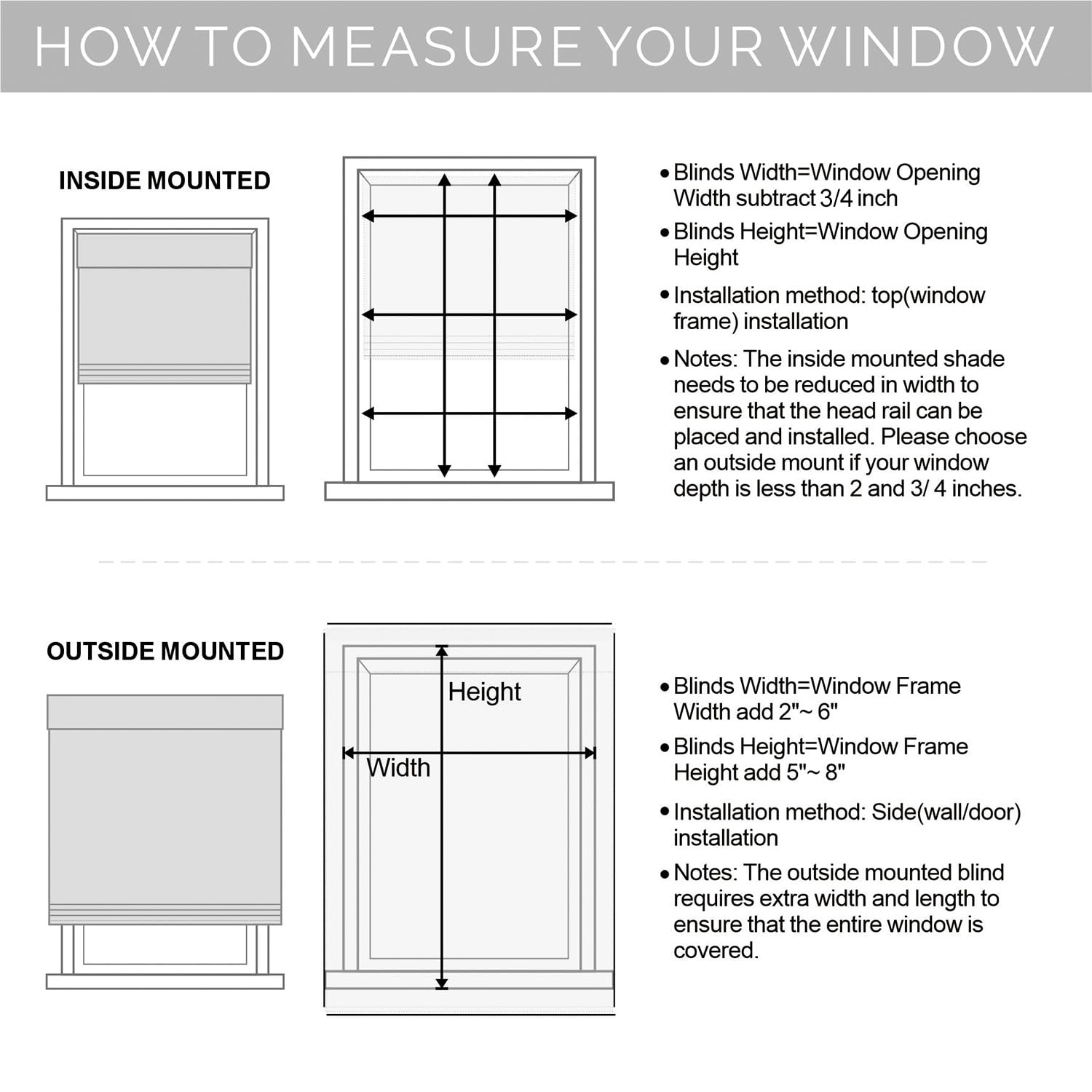 HOW TO MEASURE YOUR WINDOW

INSIDE MOUNTED

• Blinds Width=Window Opening Width subtract 3/4 inch

• Blinds Height=Window Opening Height

• Installation method: top(window frame) installation

• Notes: The inside mounted shade needs to be reduced in width to ensure that the head rail can be placed and installed. Please choose an outside mount if your window depth is less than 2 and 3/ 4 inches.

OUTSIDE MOUNTED

Height

Width

• Blinds Width=Window Frame Width add 2"~ 6"

• Blinds Height=Window Frame Height add 5"~ 8"

• Installation method: Side(wall/door) installation

• Notes: The outside mounted blind requires extra width and length to ensure that the entire window is covered.